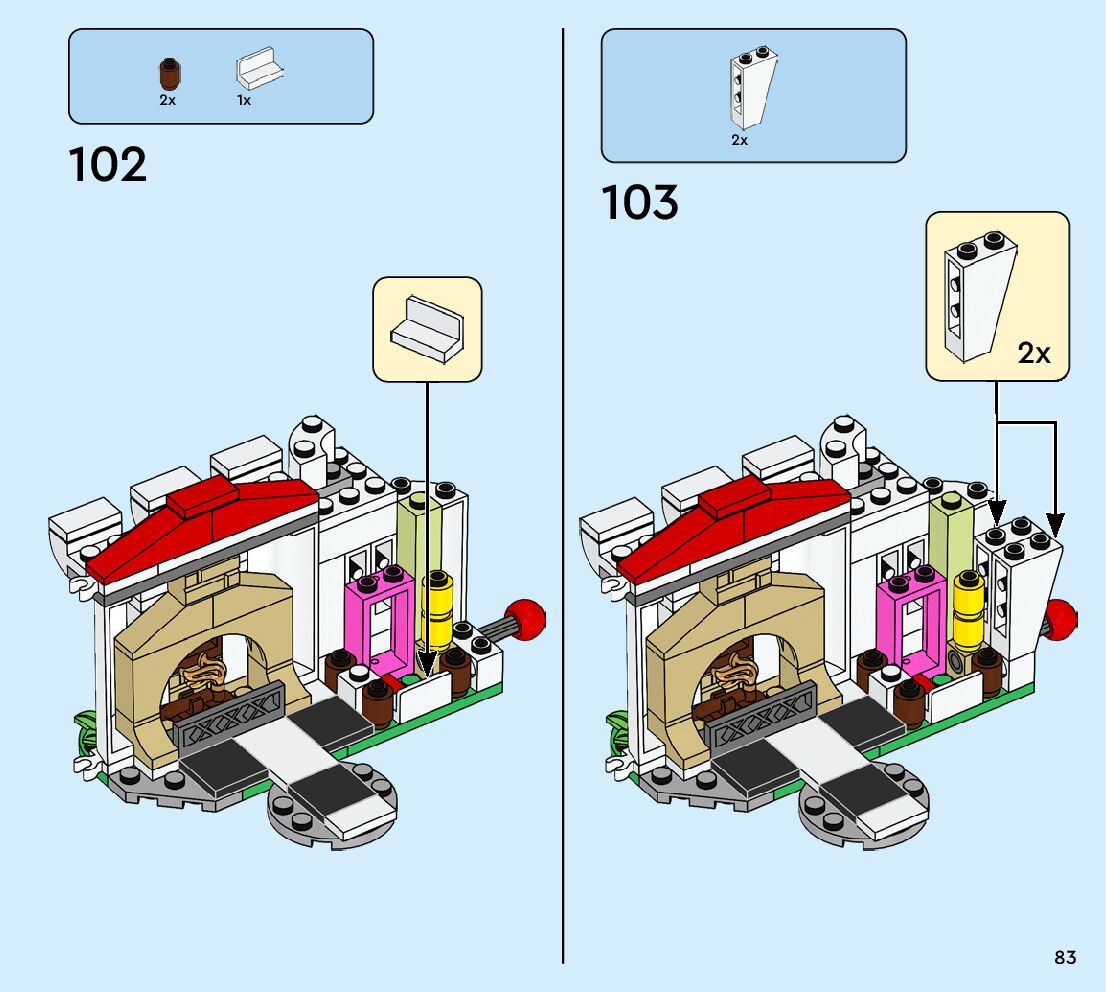 2x 1x

102

2x

103

2x

83