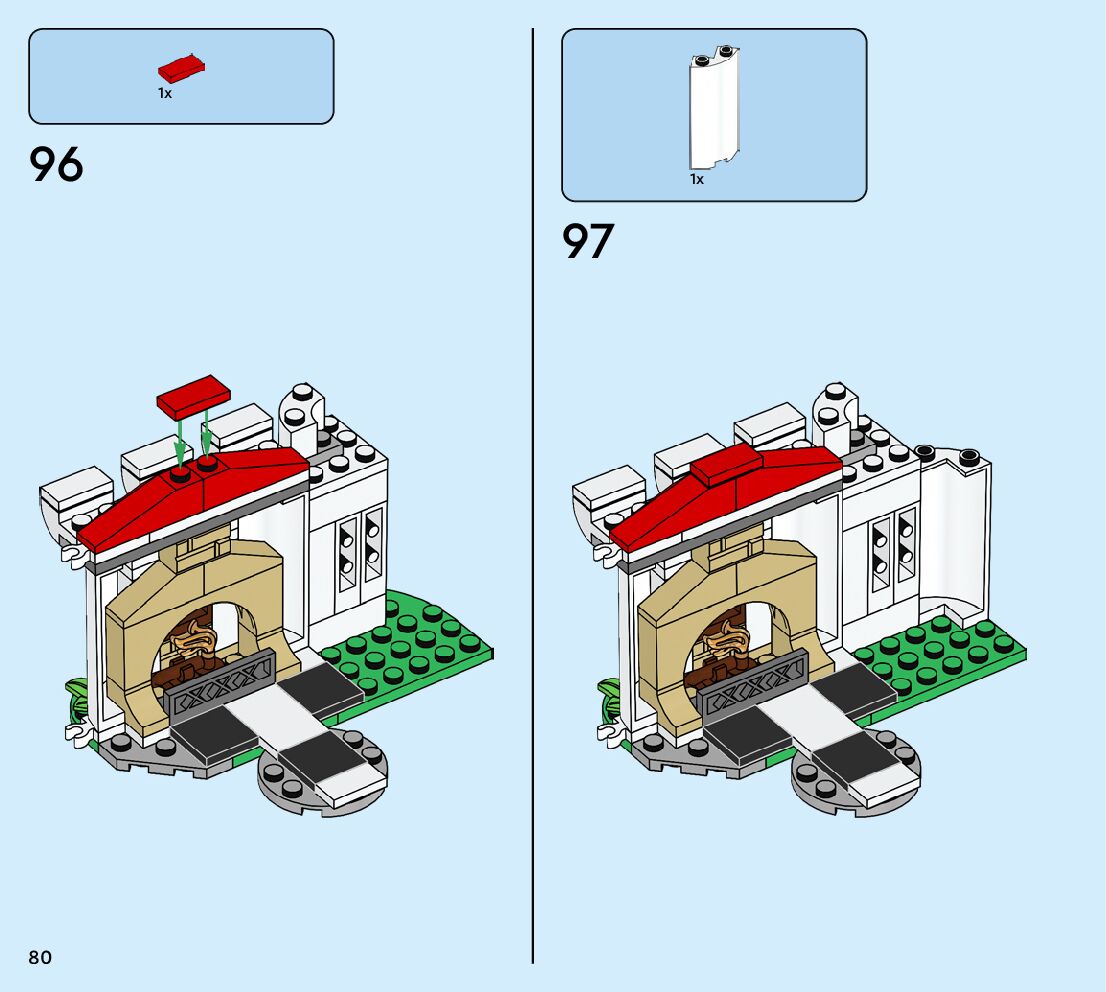 1x

96

1x

97

80