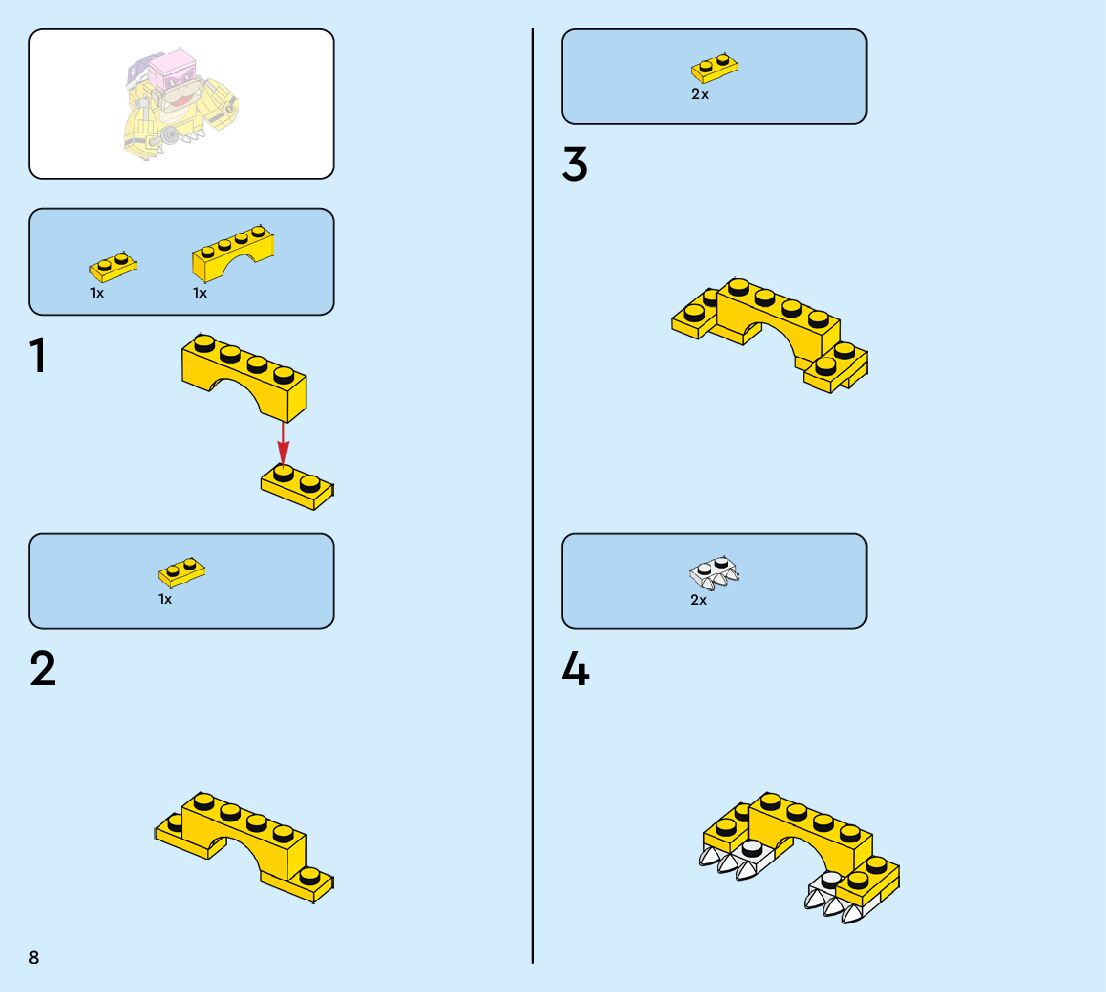 1x 1x

1

1x

2

8

2x

3

2x

4