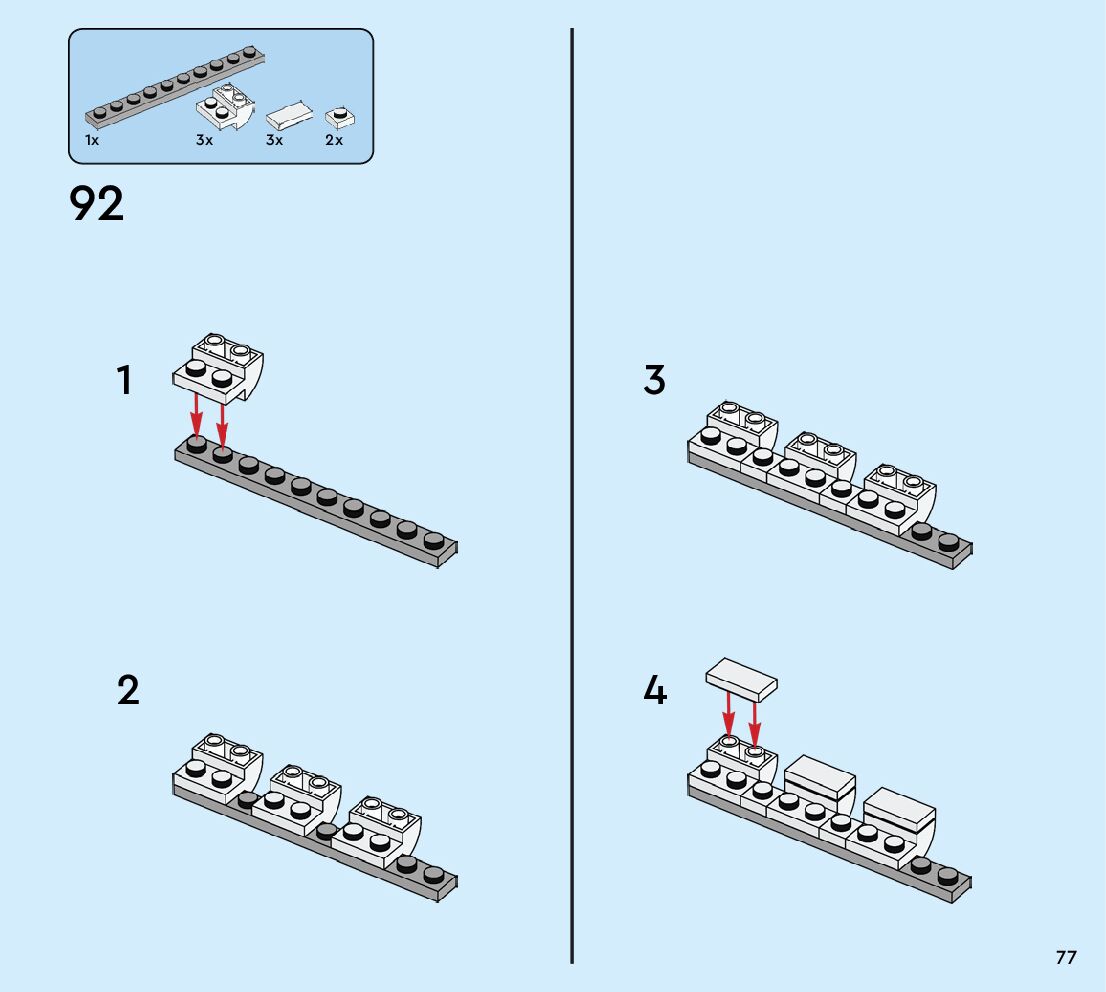 1x 3x 3x 2x

92

1

2

3

4

77