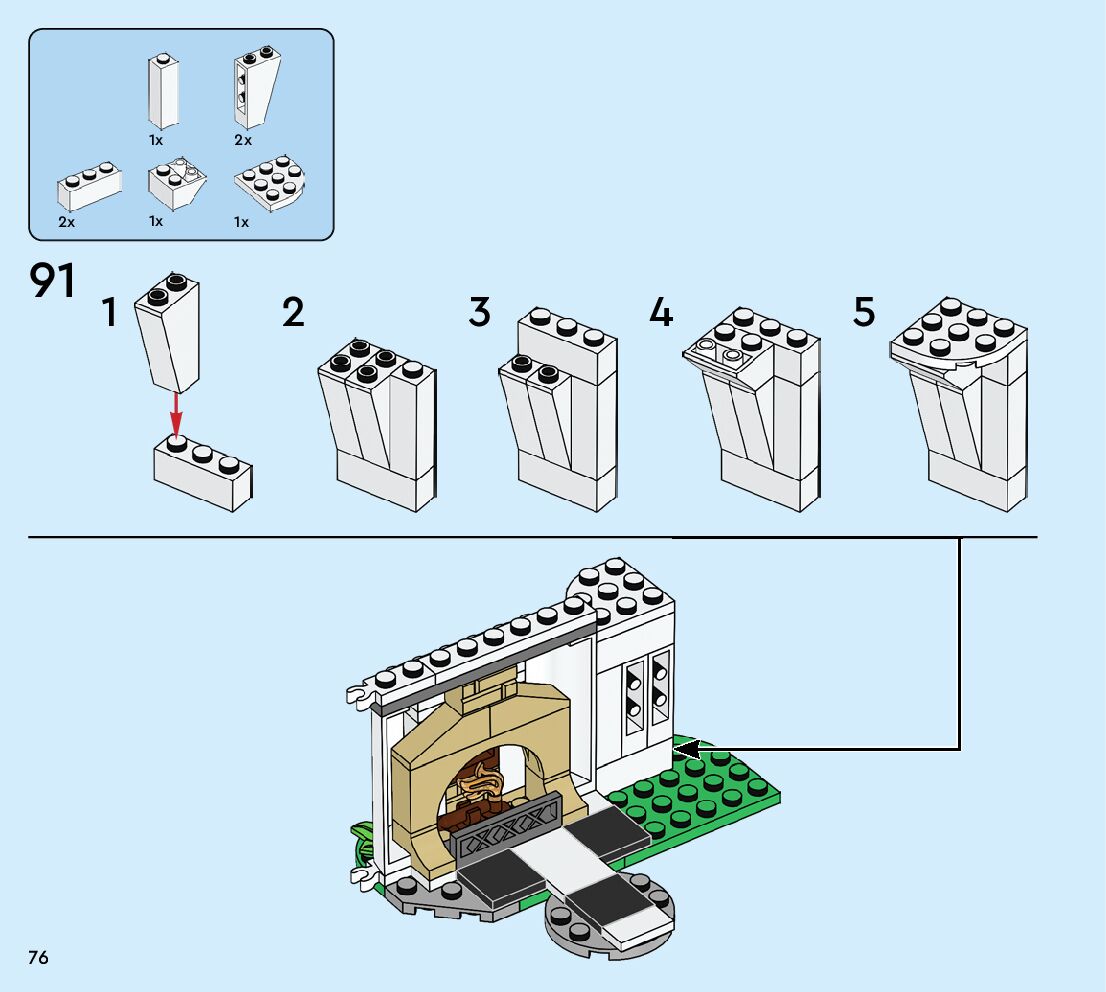 1x
2x
2x
1x
1x

91

1

2

3

4

5

76