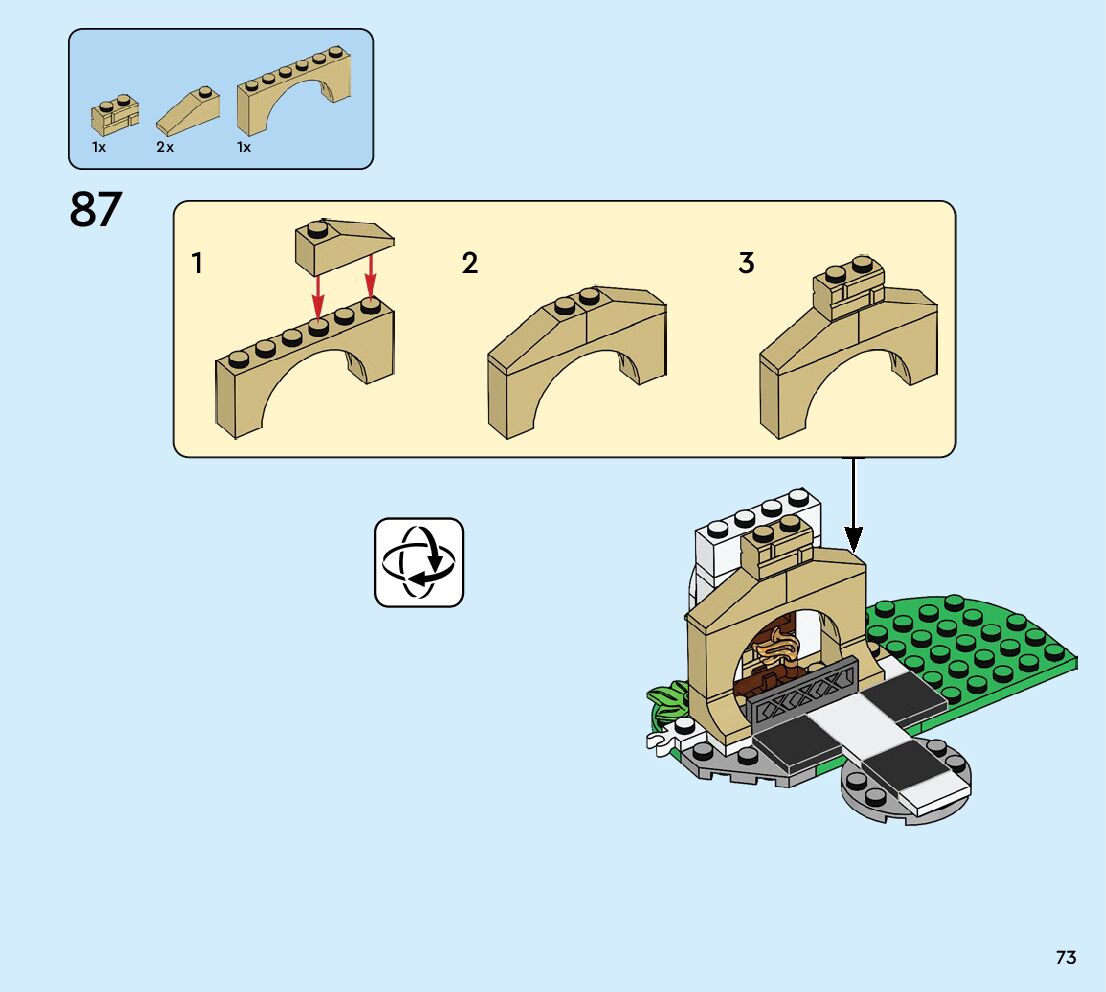 1x 2x 1x

87

1

2

3

73