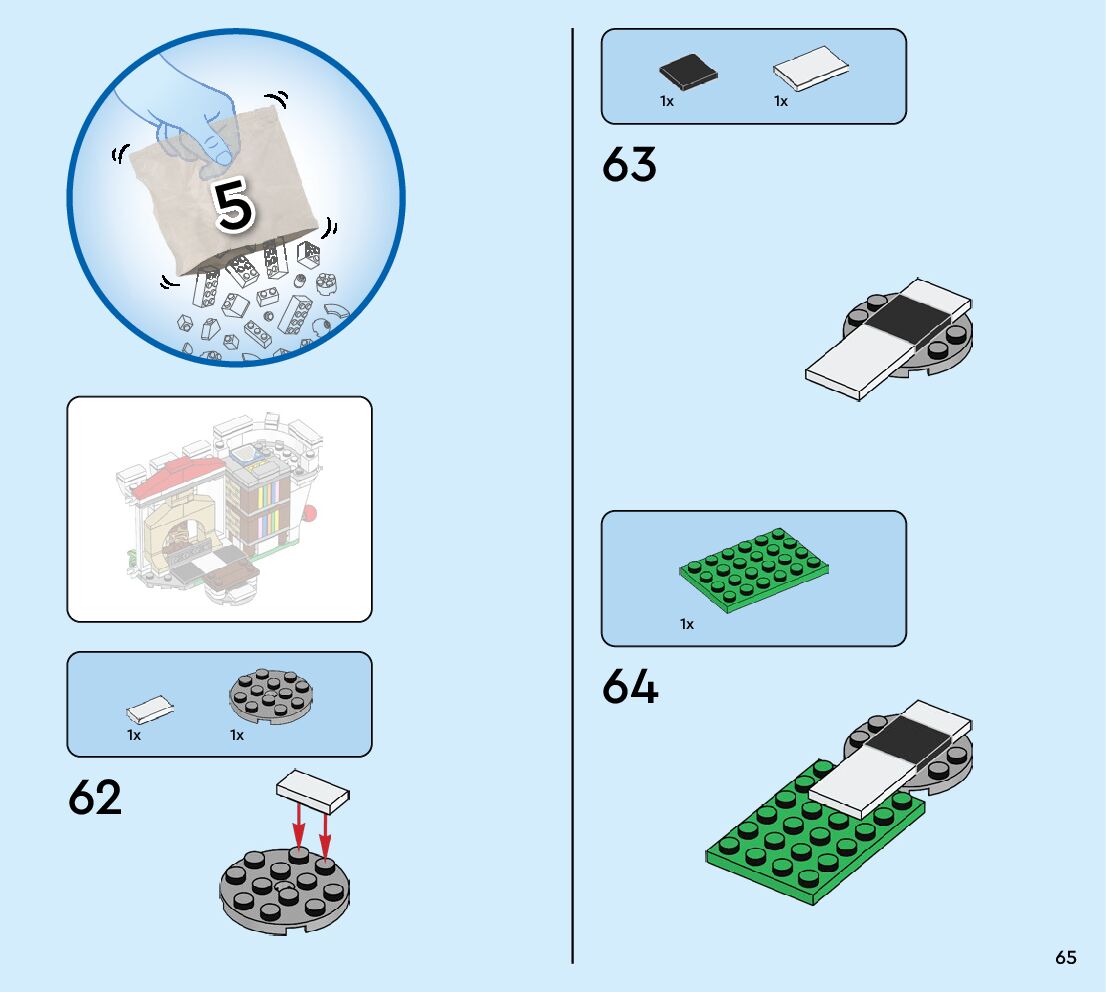 5

1x 1x

62

1x 1x

63

1x

64

65