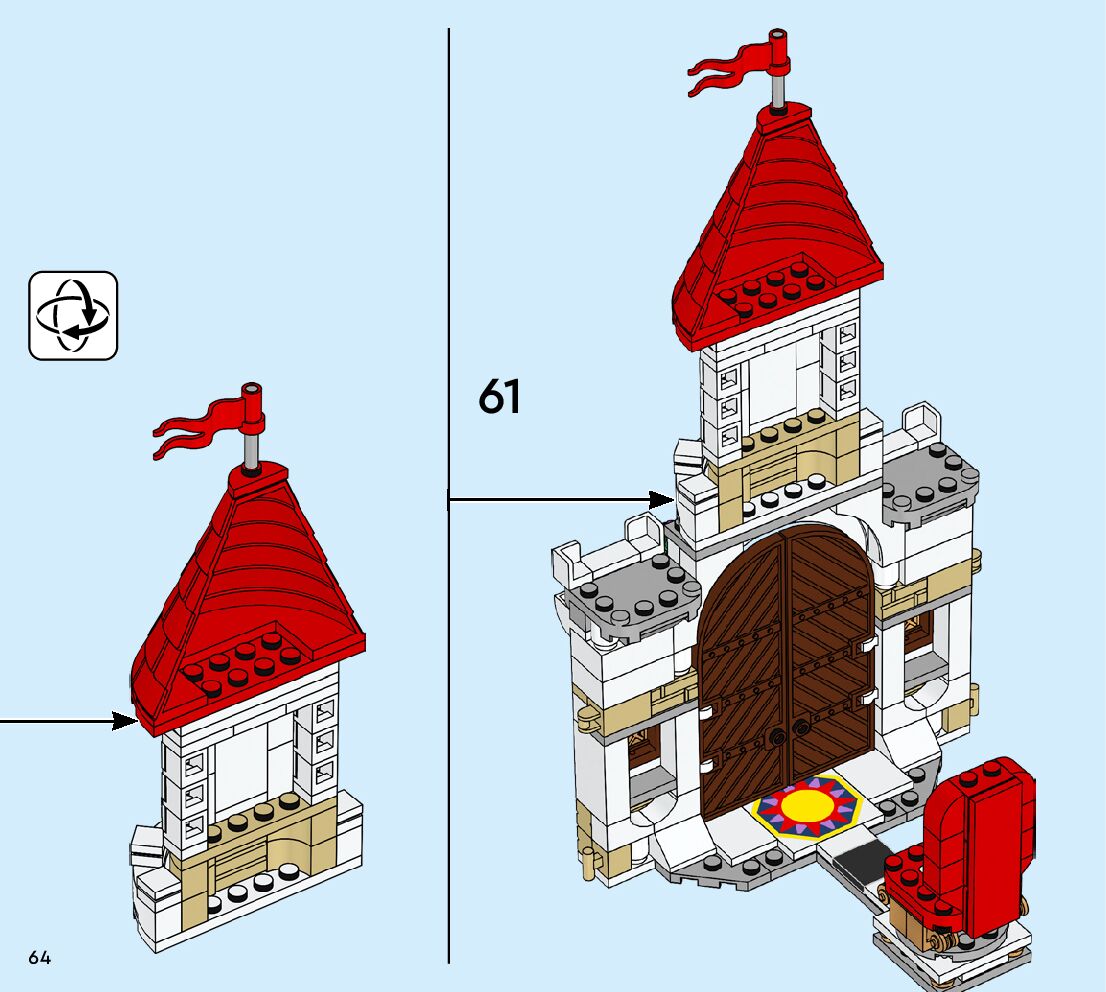 61

64