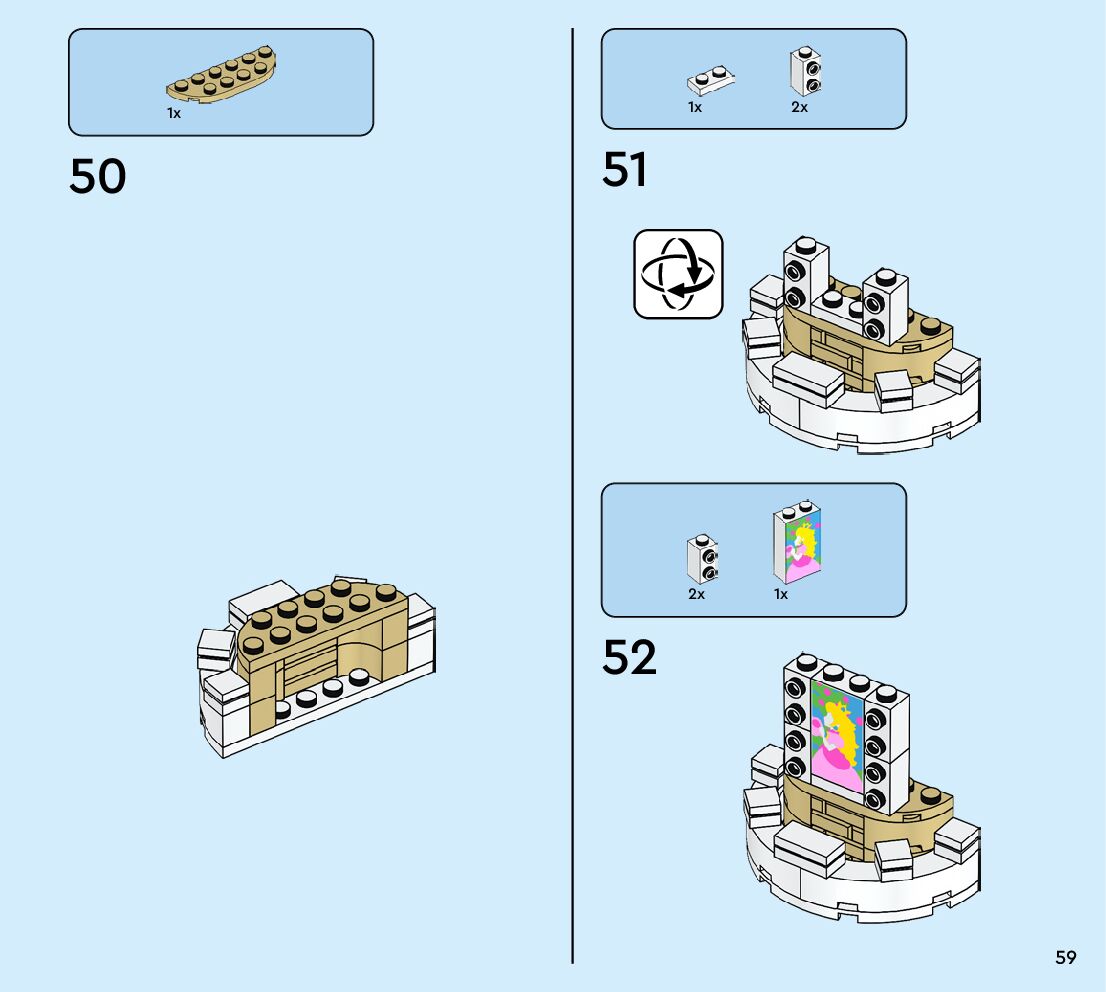 1x

50

1x 2x

51

2x 1x

52

59