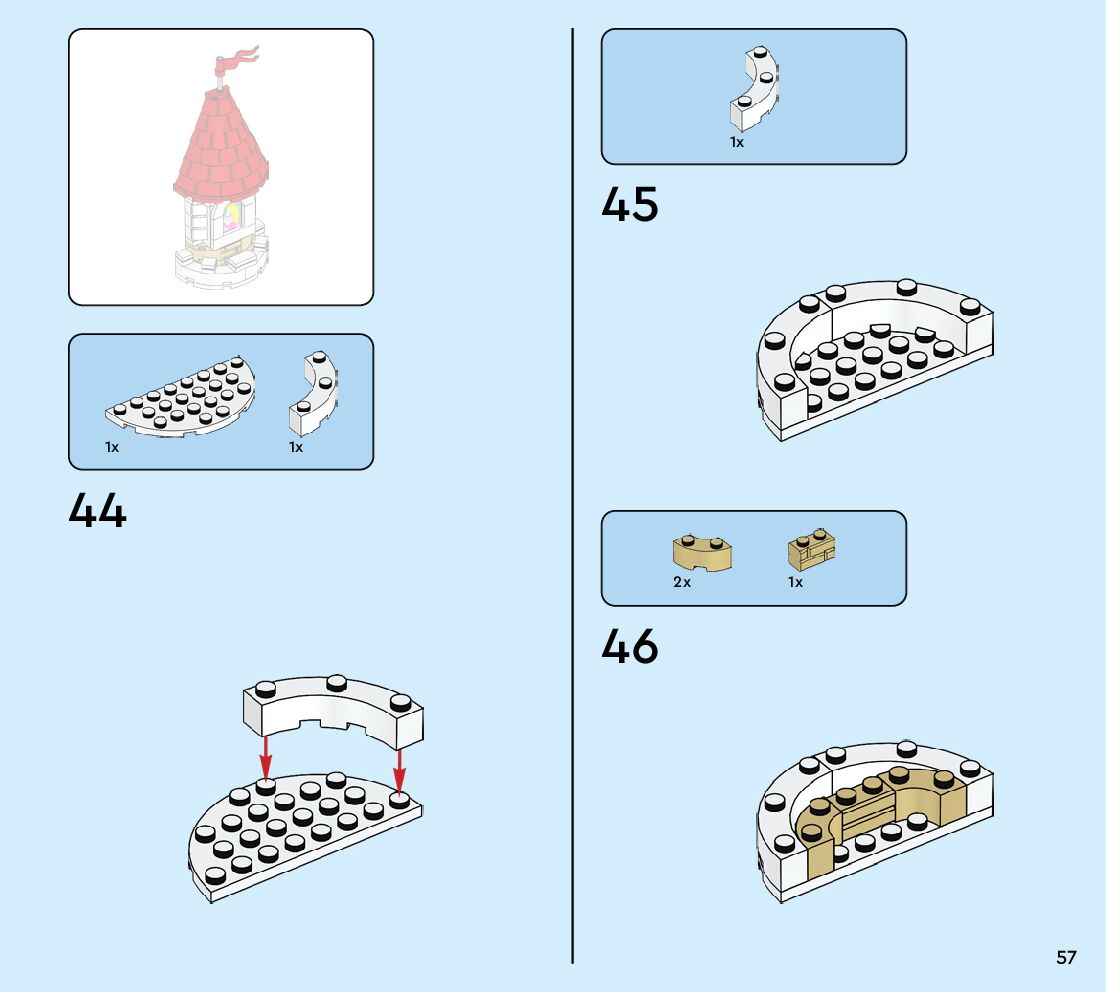 1x 1x

44

1x

45

2x 1x

46

57