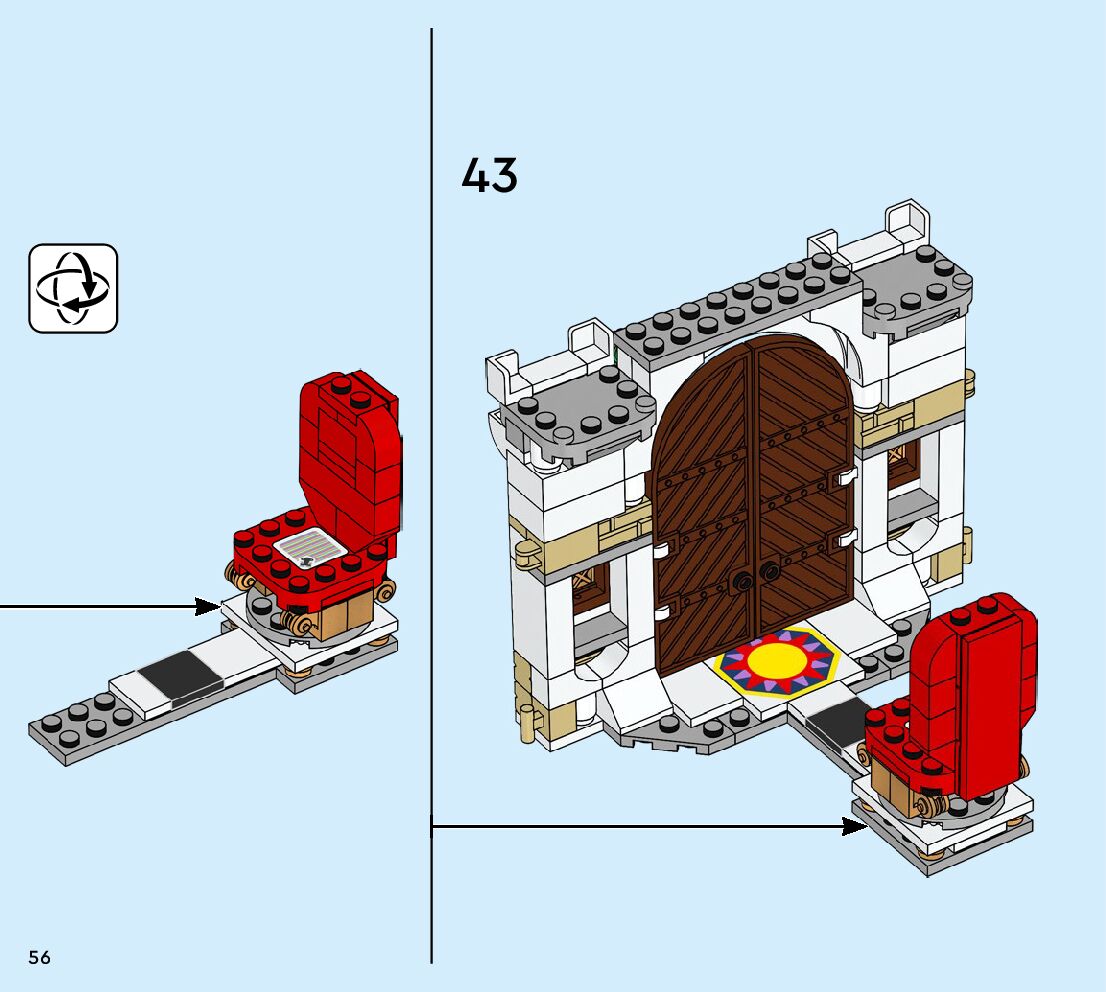 43

56