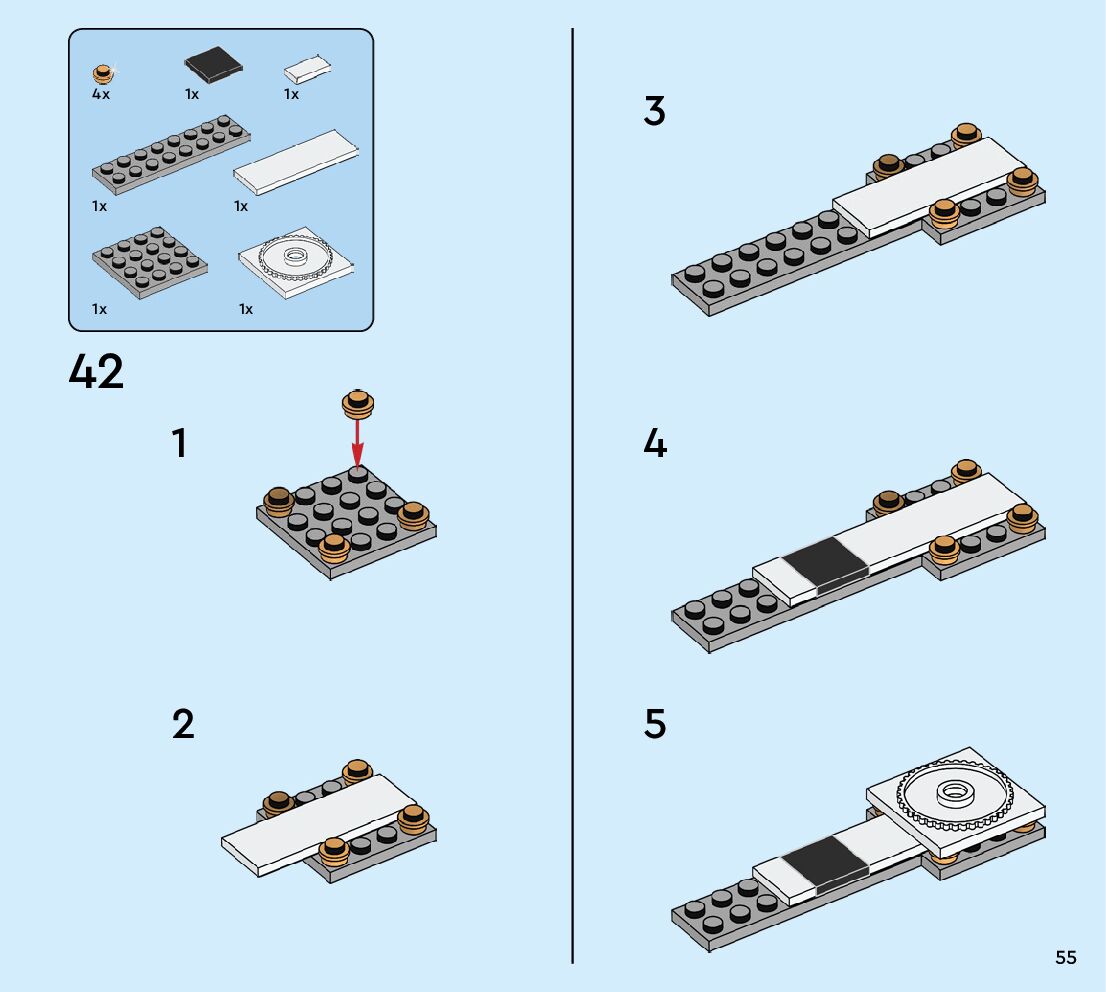 4x 1x 1x

1x 1x

1x 1x

42

1

2

3

4

5

55