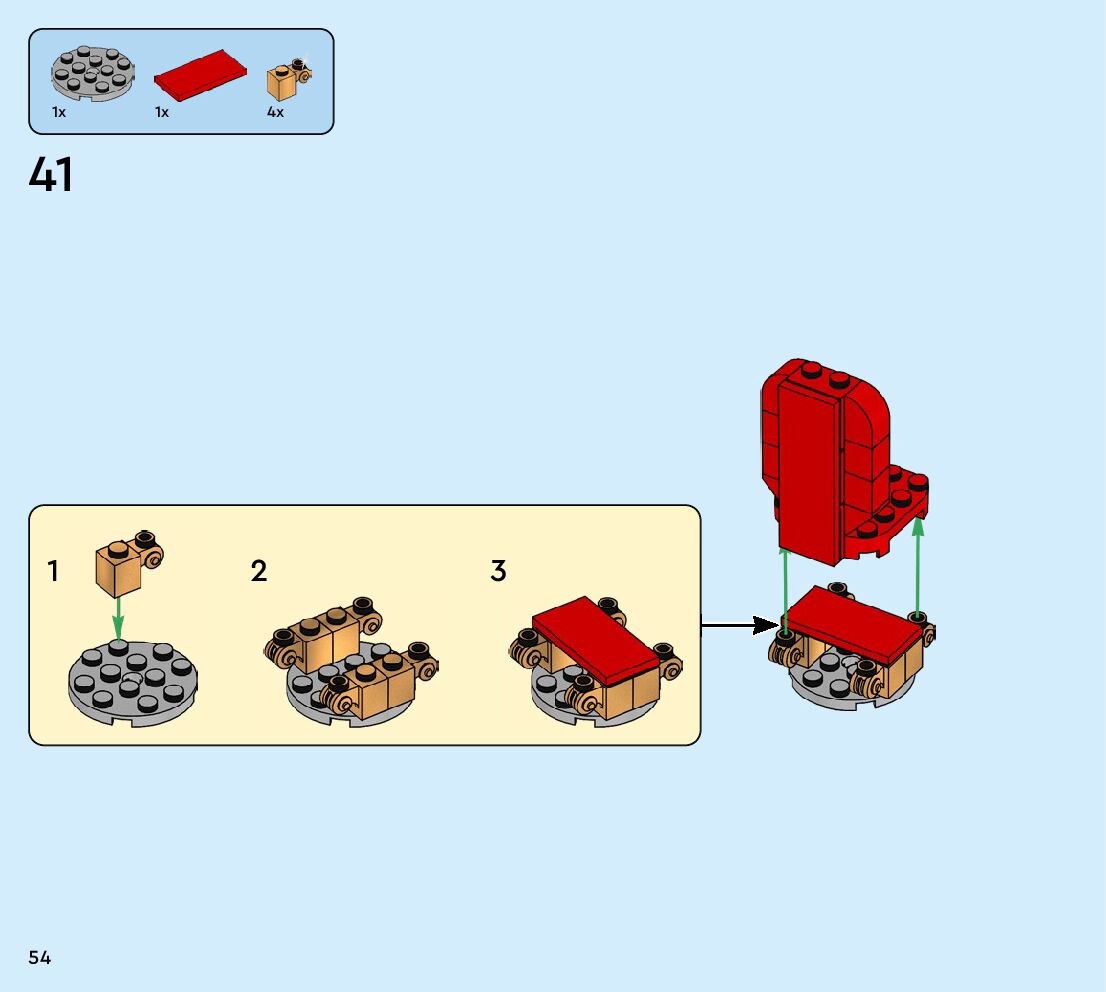 1x
1x
4x

41

1
2
3

54