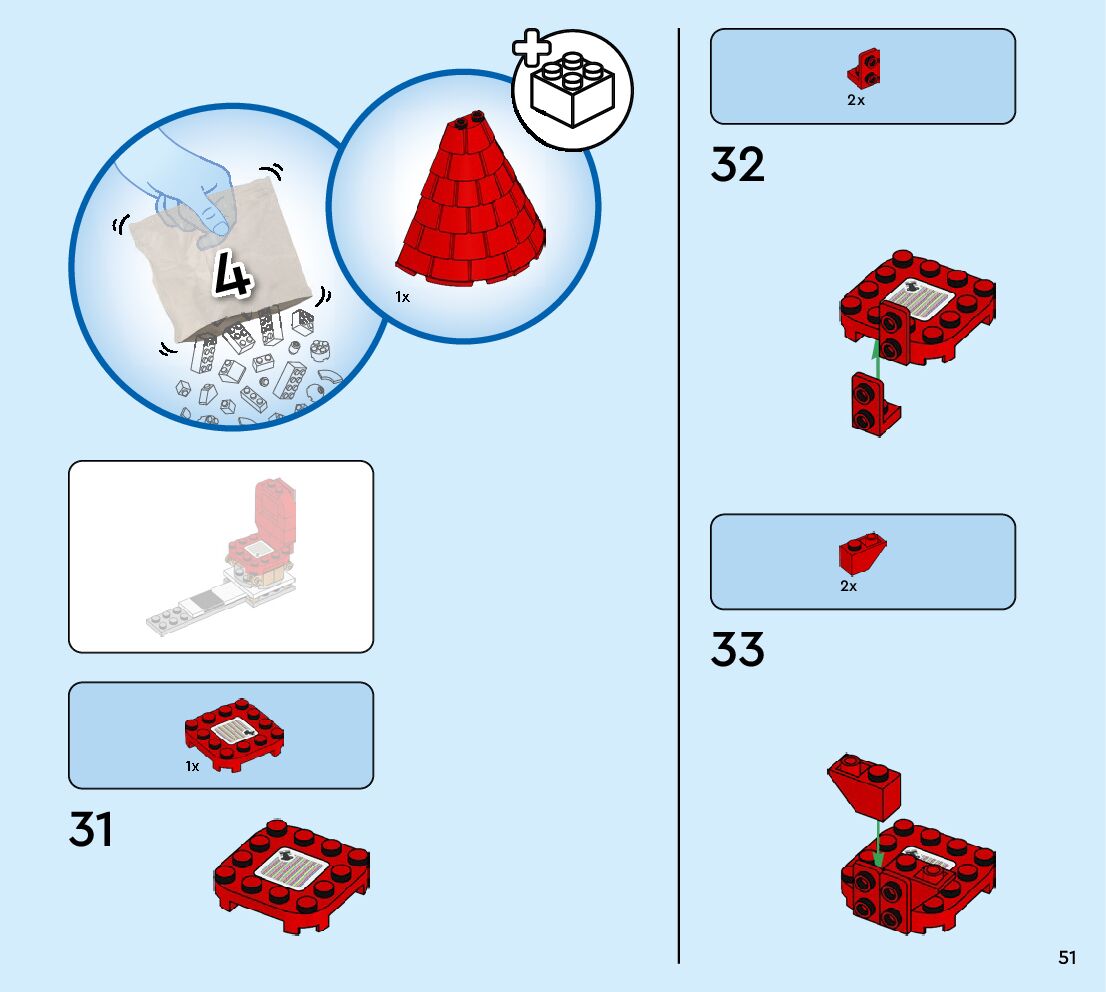 4

1x

1x

31

2x

32

2x

33

51