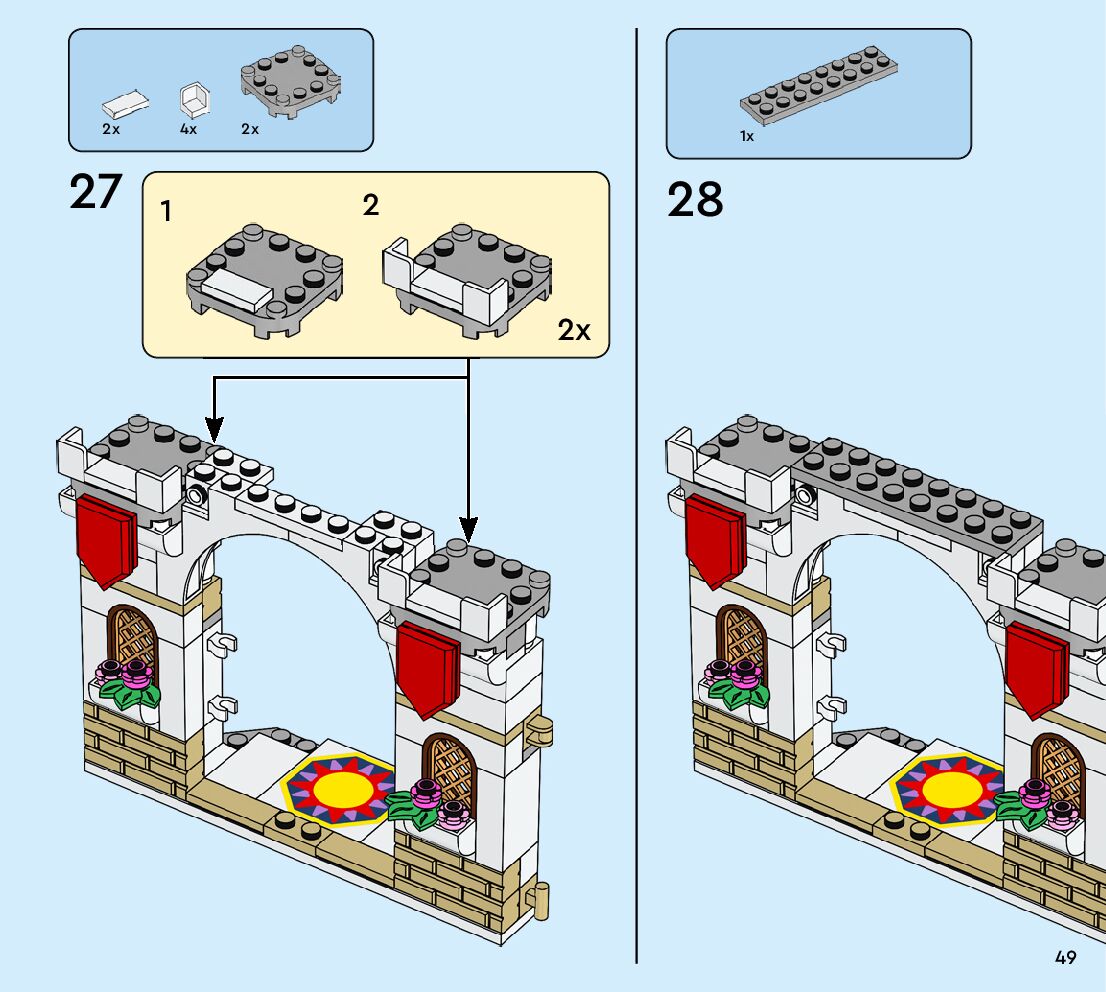 2x 4x 2x

27

1

2

2x

1x

28

49