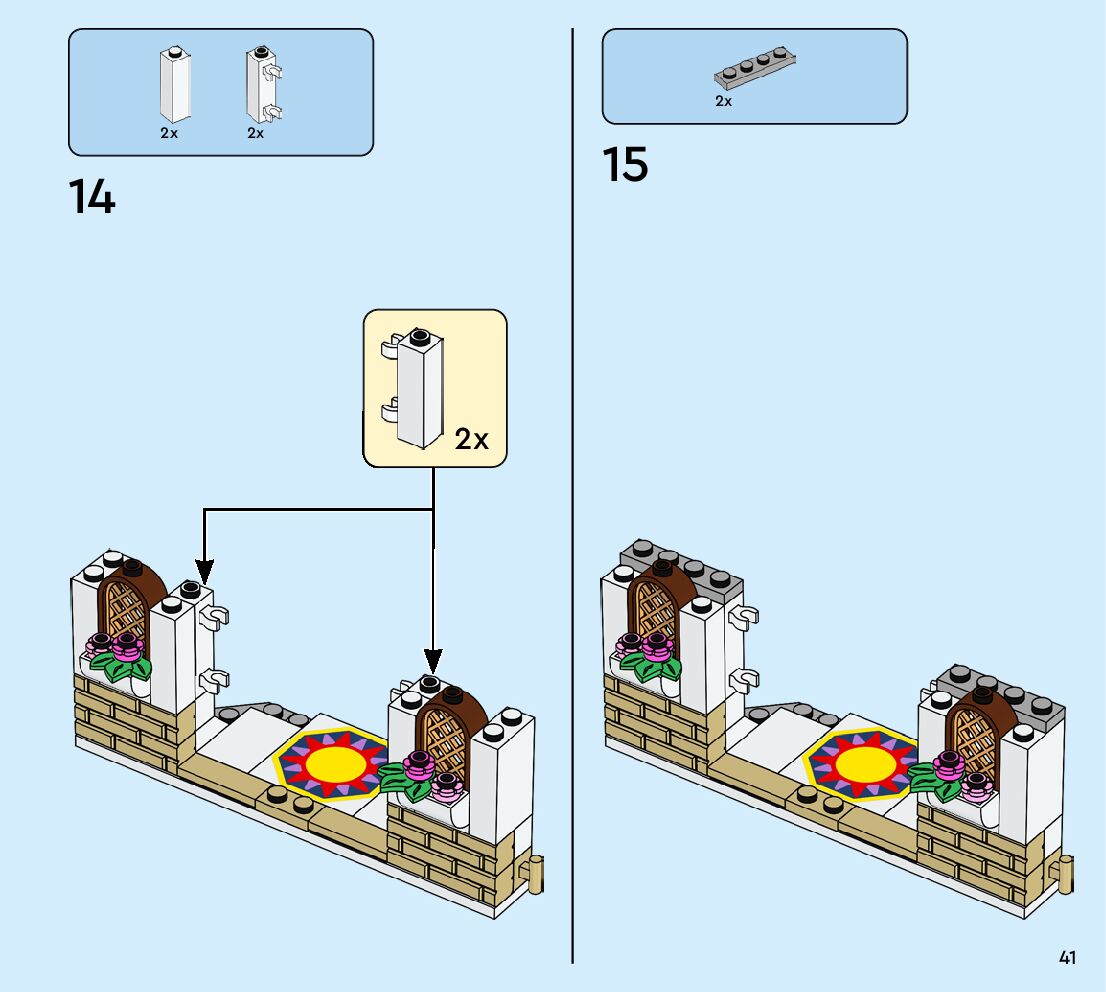 2x 2x

14

2x

2x

15

41