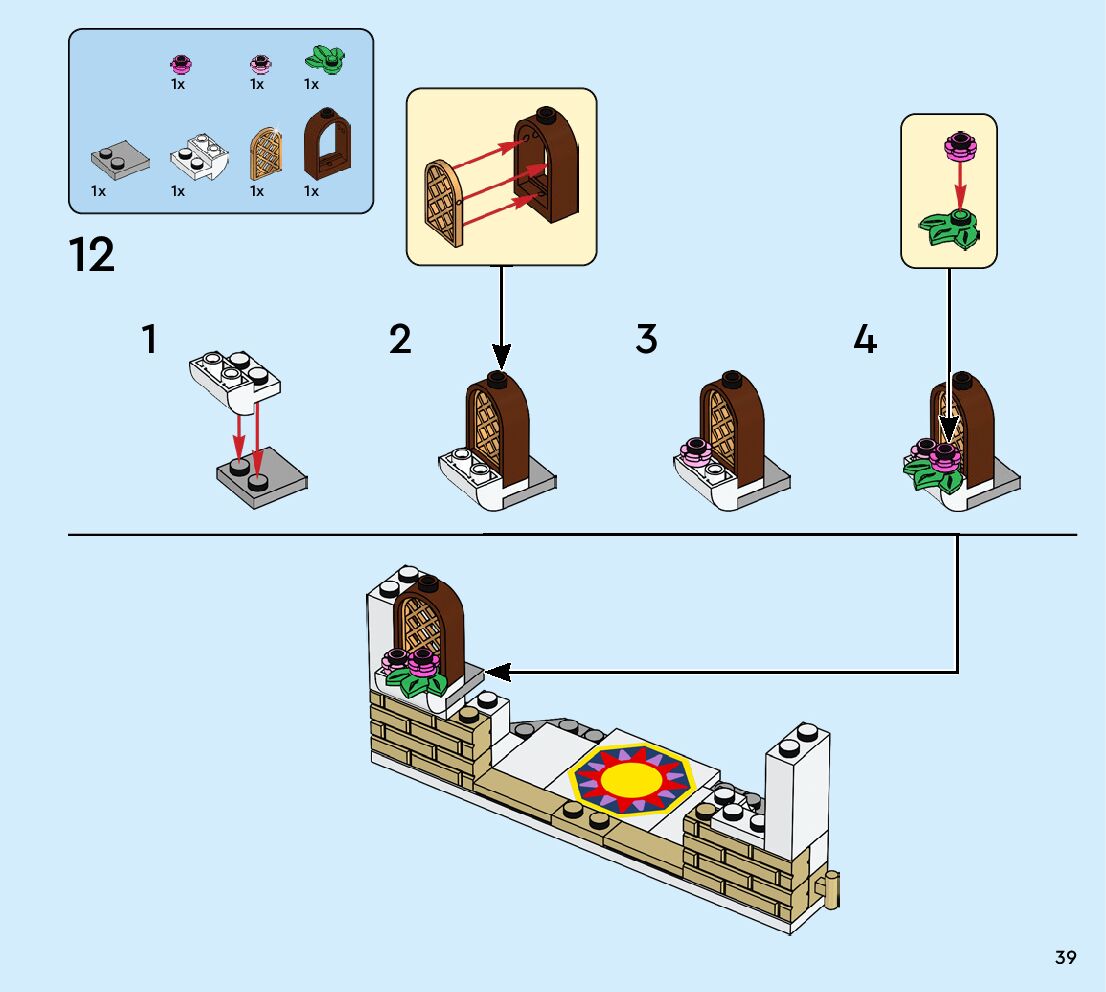 1x 1x 1x

1x 1x 1x 1x

12

1

2

3

4

39