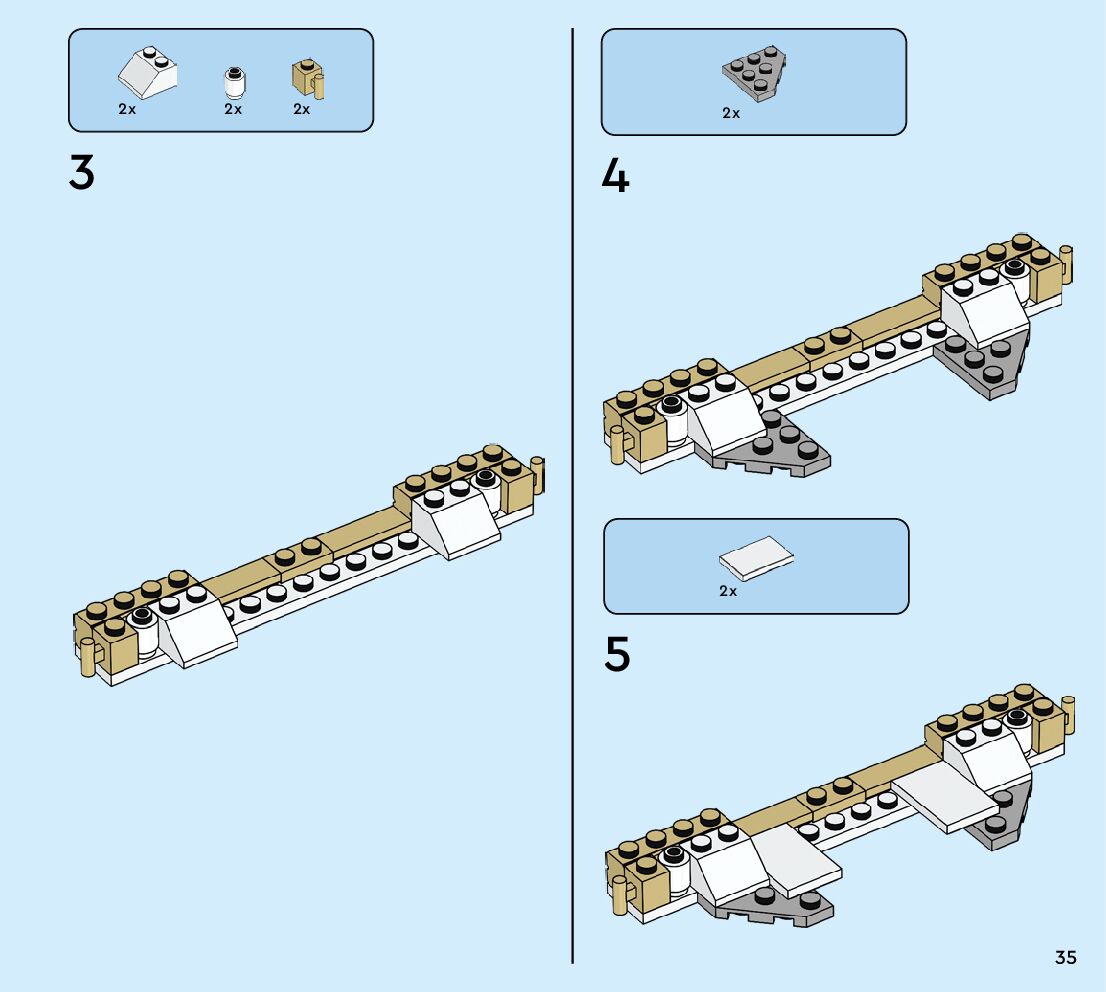 2x
2x
2x

3

2x

4

2x

5

35