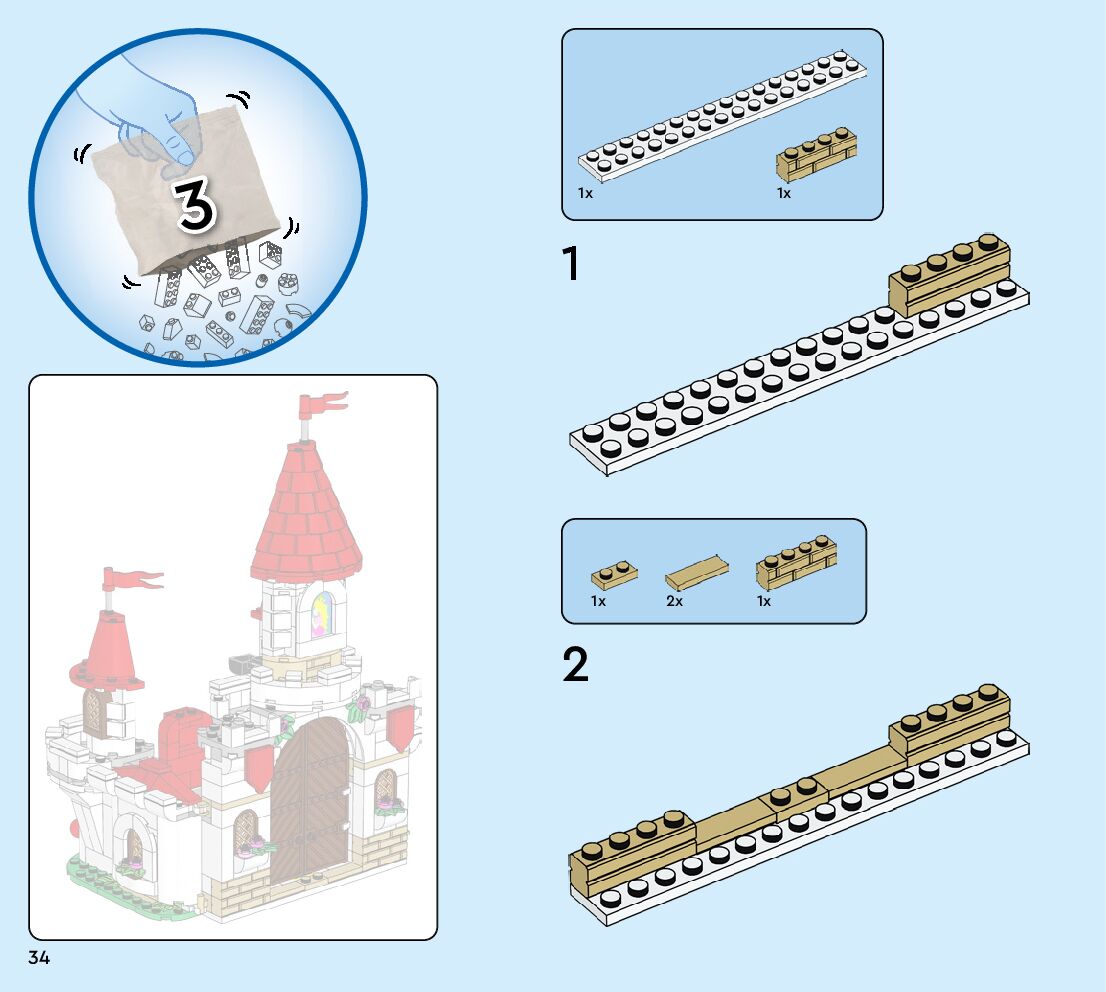 3

1x

1x

1

1x

2x

1x

2

34