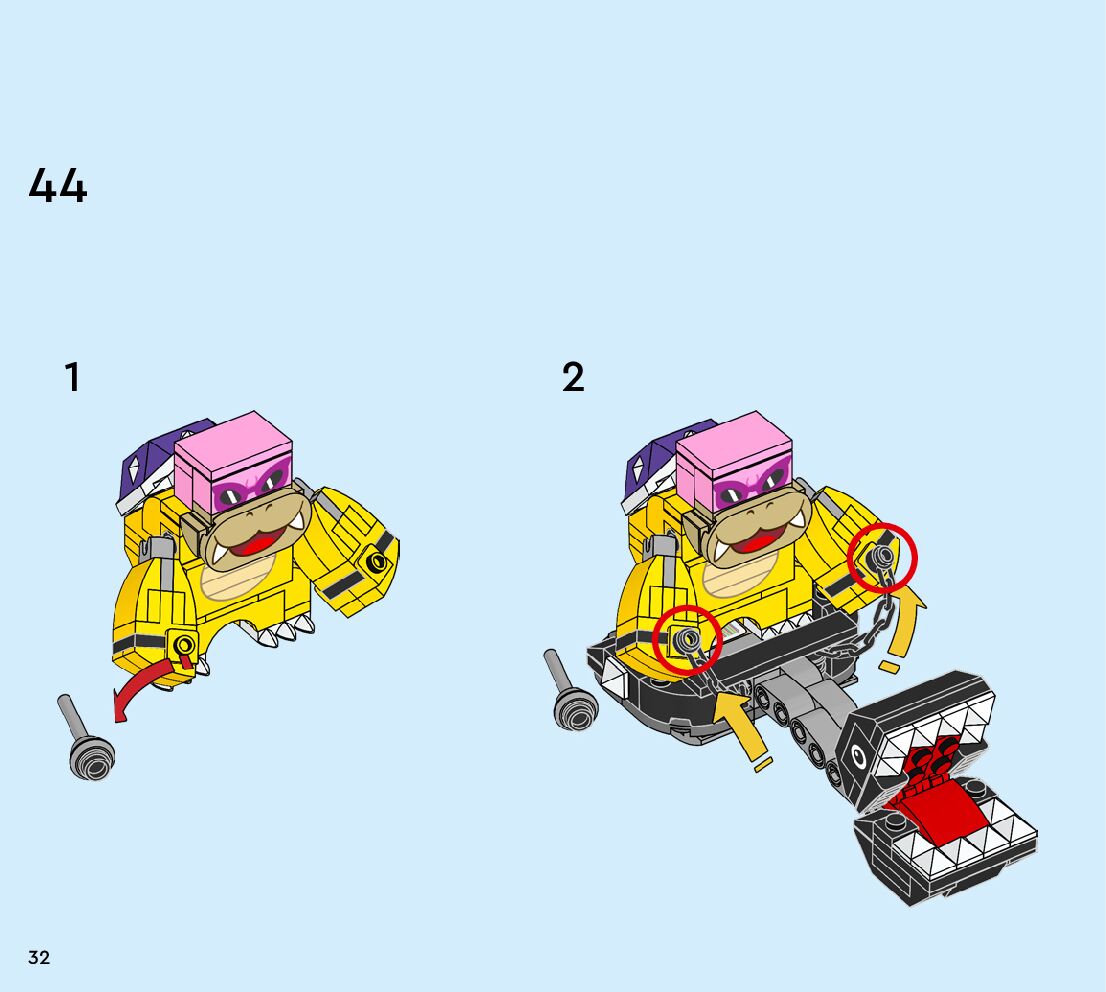 44

1

2

32