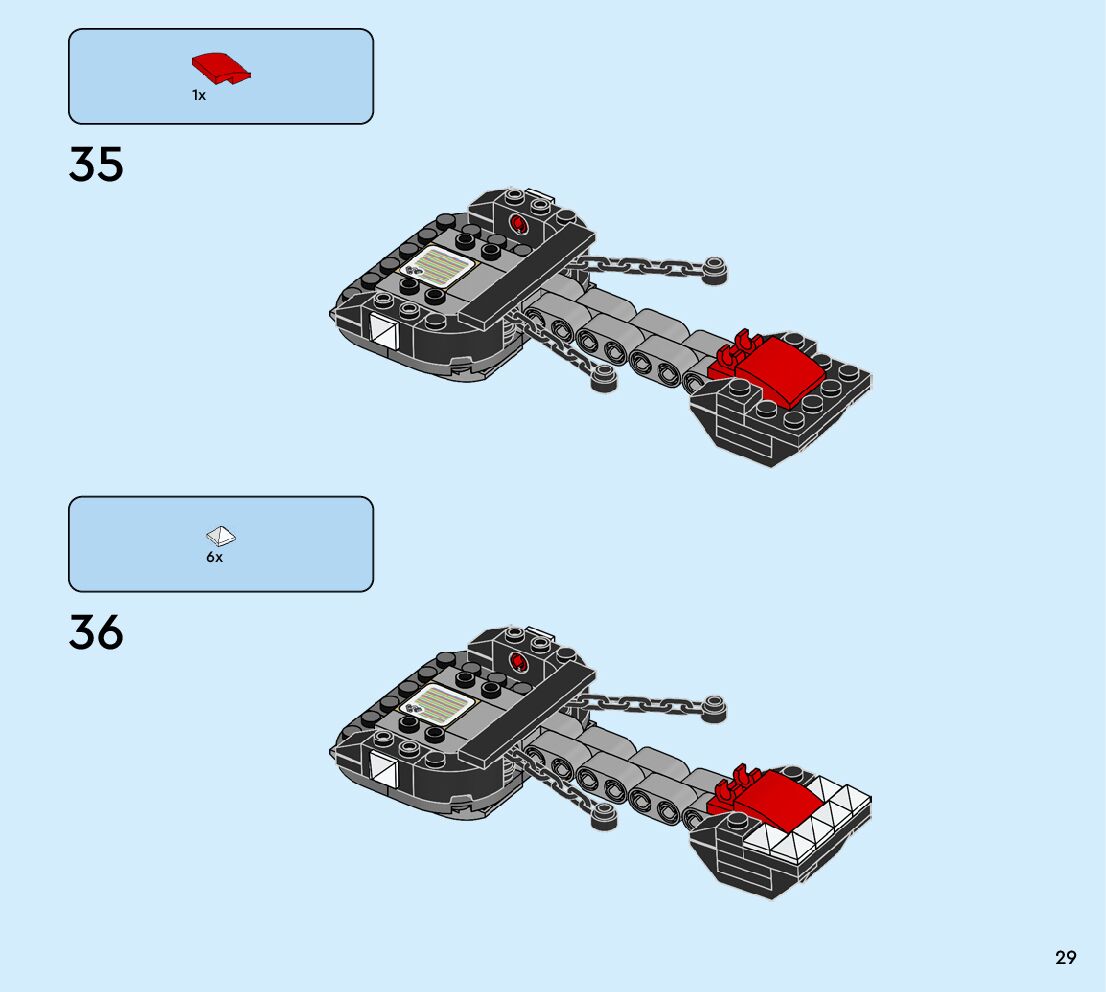 1x

35

6x

36

29