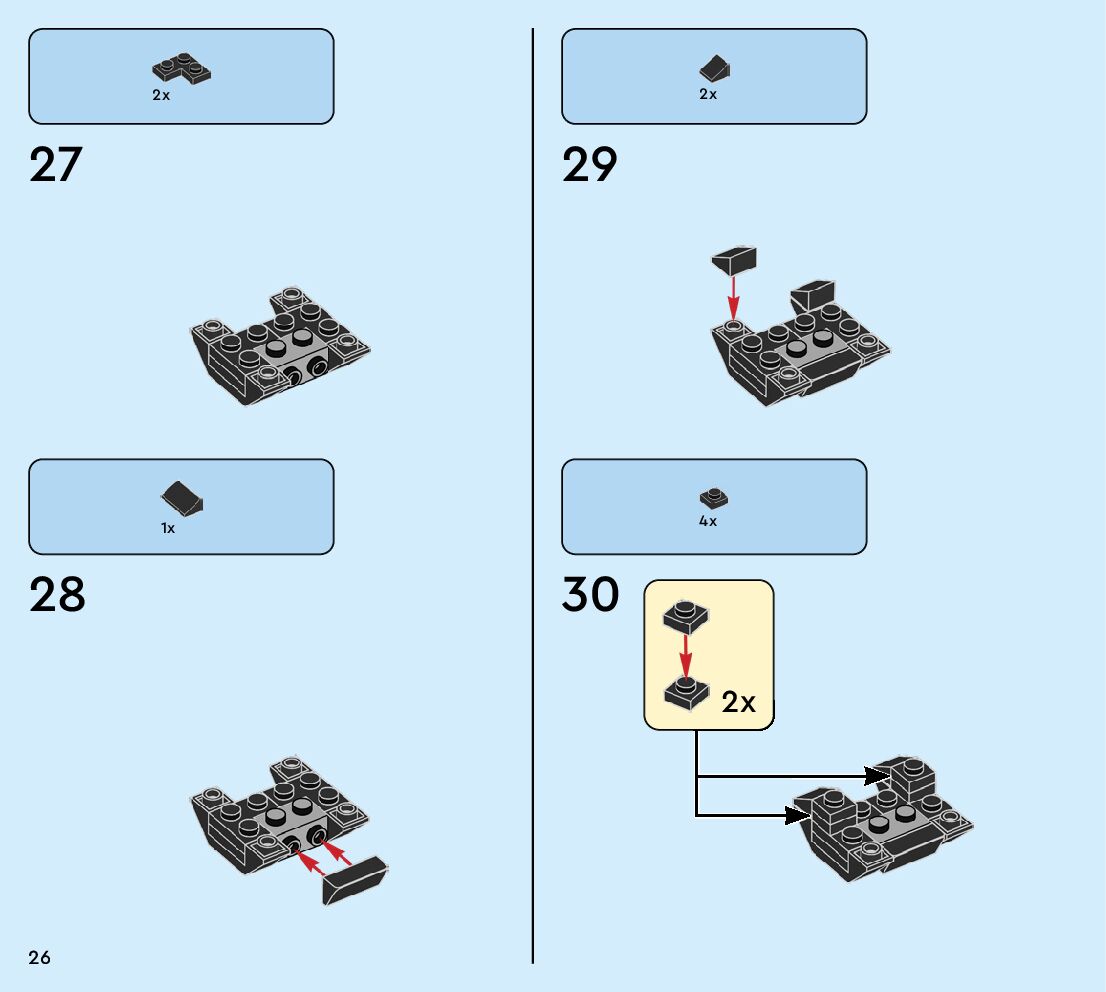 2x

27

1x

28

26

2x

29

4x

30

2x