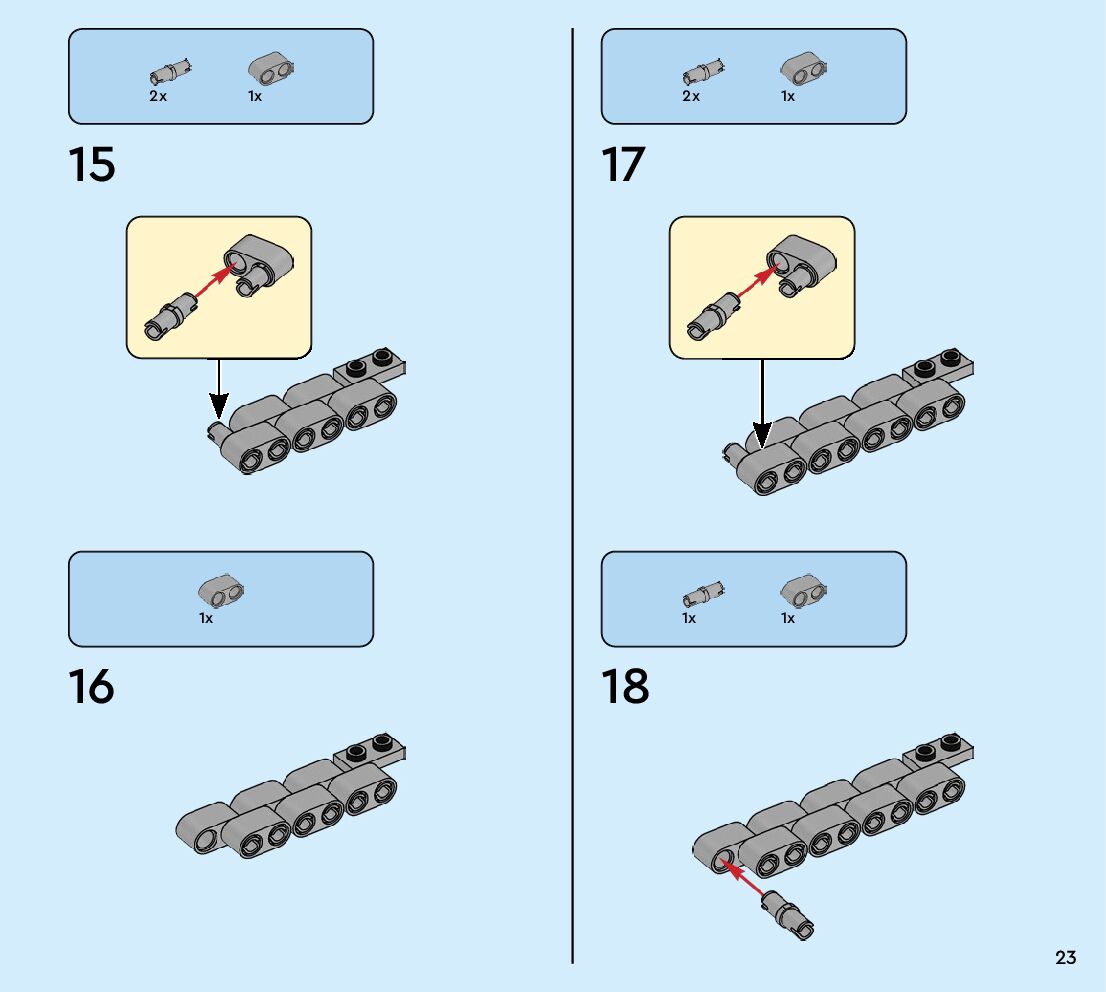 2x 1x

15

1x

16

2x 1x

17

1x 1x

18

23