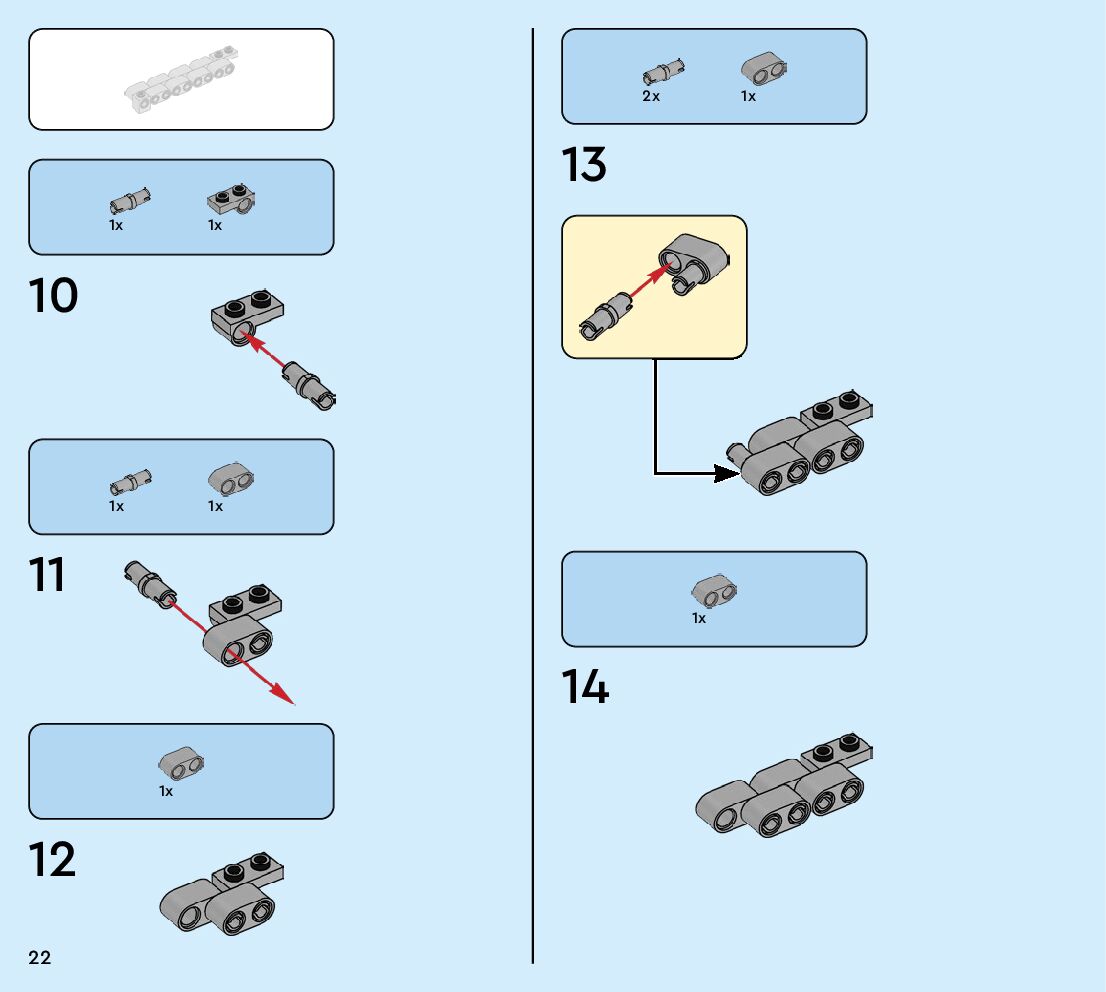 1x 1x

10

1x 1x

11

1x

12

22

2x 1x

13

1x

14