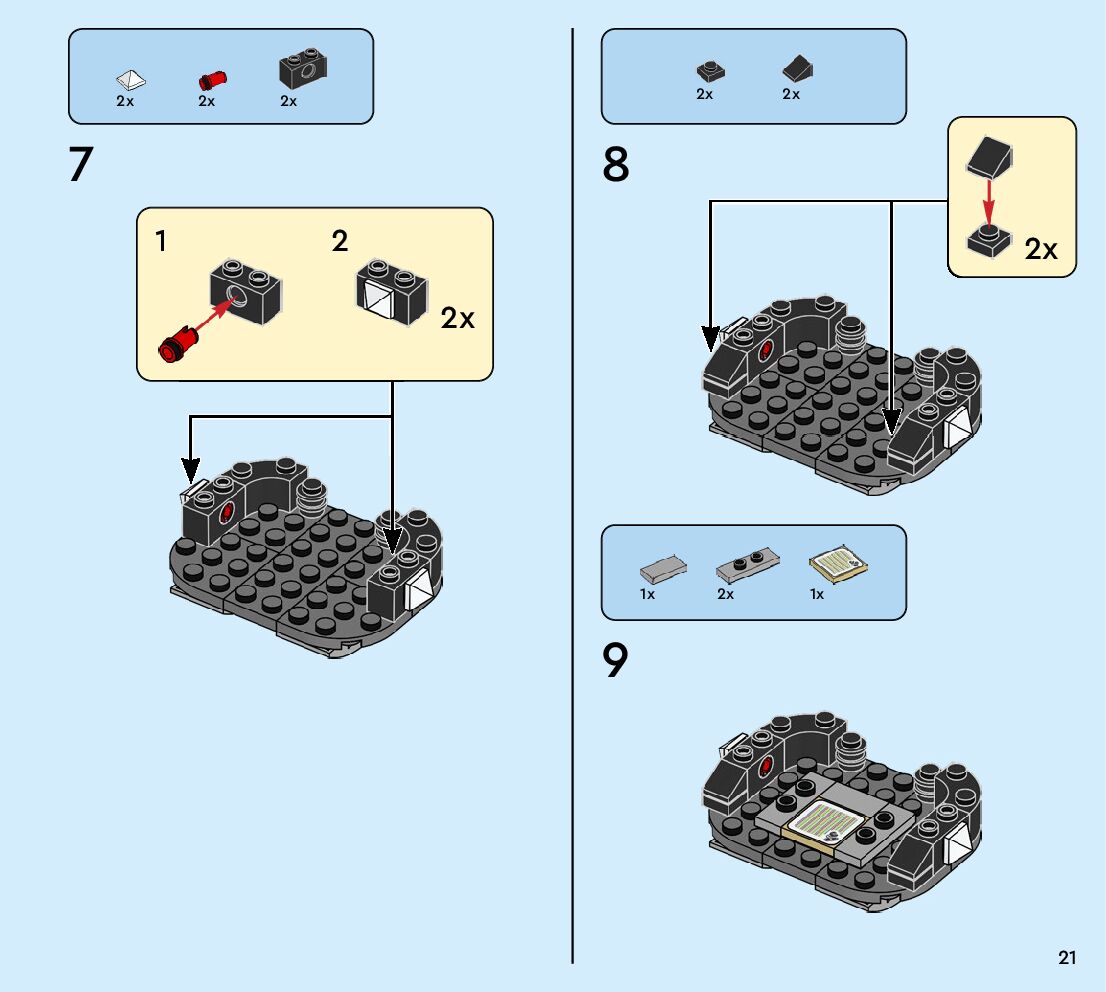 2x 2x 2x

7

1

2

2x

2x 2x

8

2x

1x 2x 1x

9

21