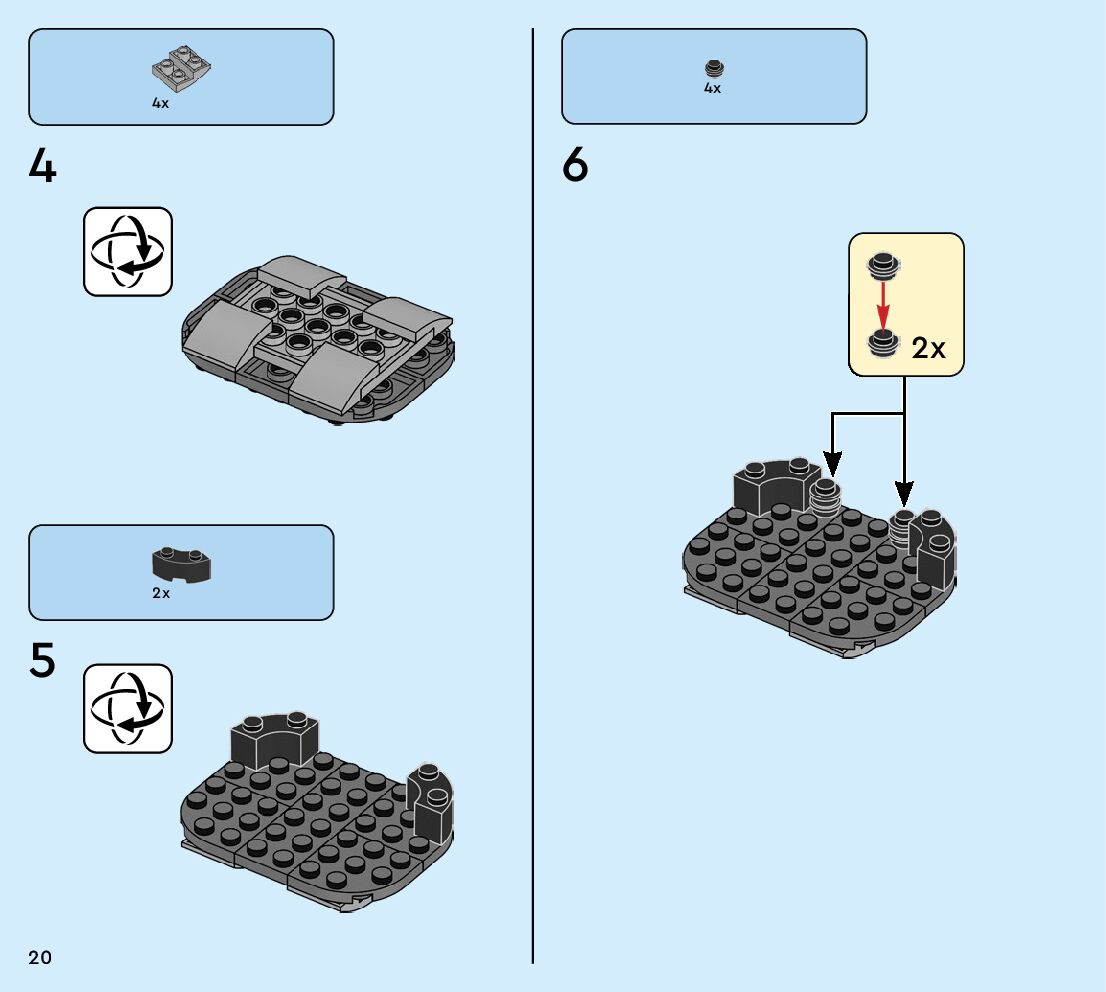 4x

4

2x

5

20

4x

6

2x