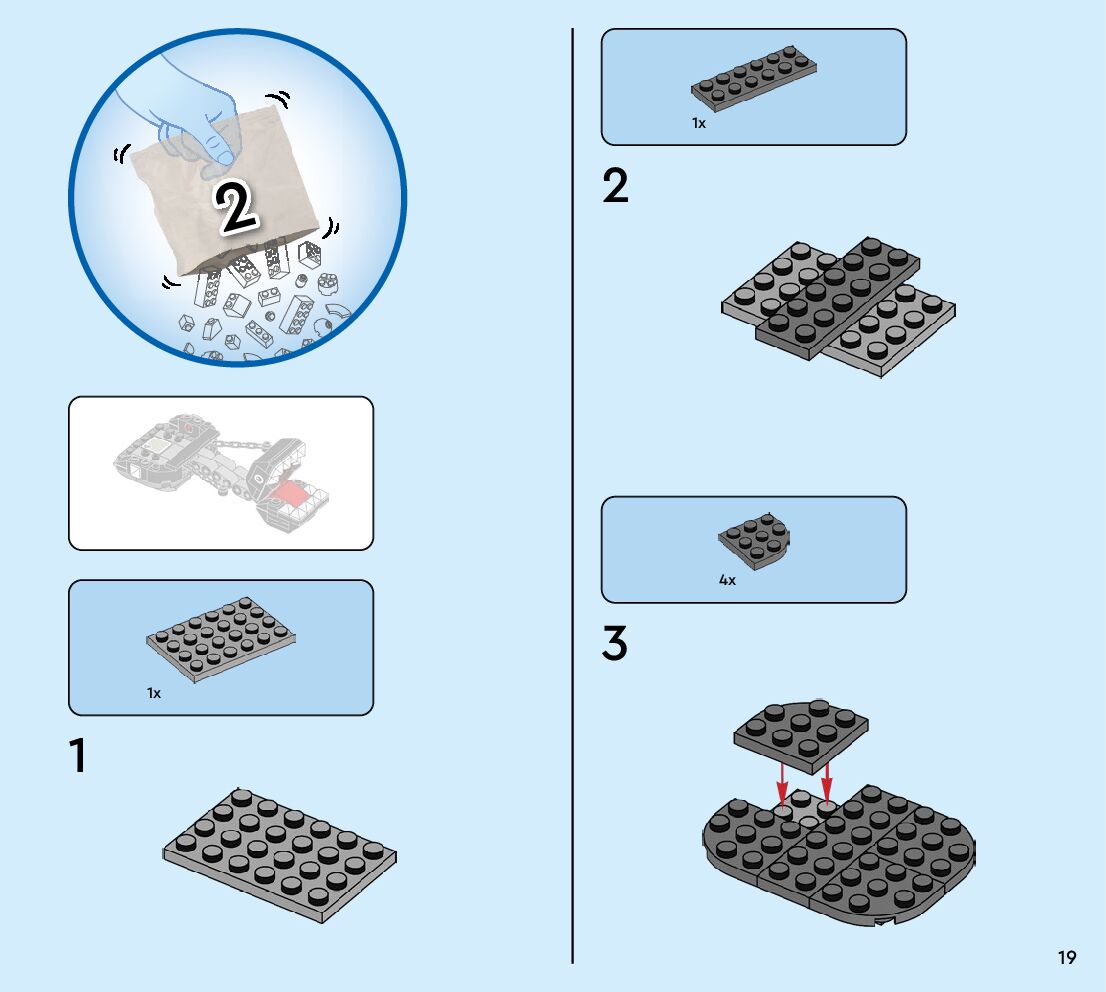 2

1x

1

1x

2

4x

3

19