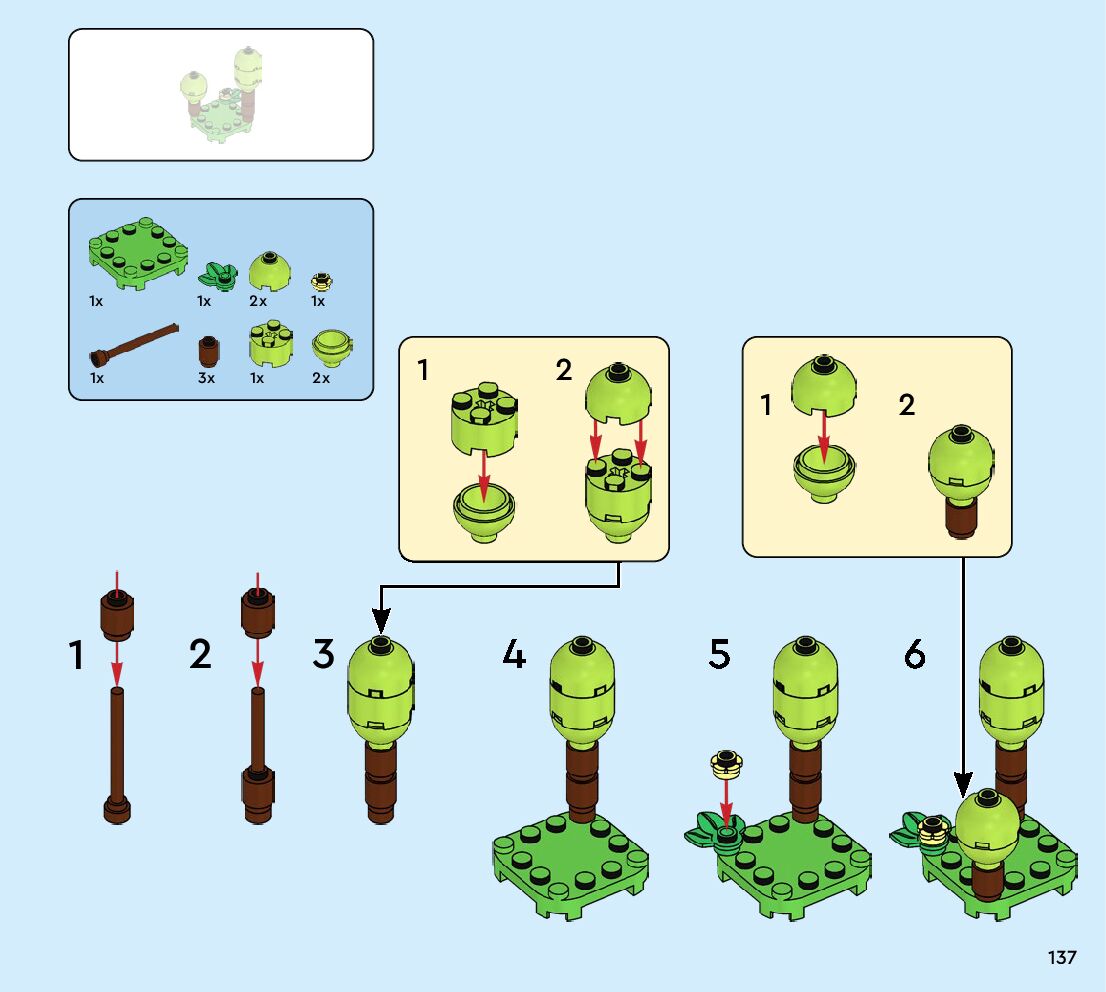 1x 1x 2x 1x
1x 3x 1x 2x

1 2

1 2

1 2 3 4 5 6

137