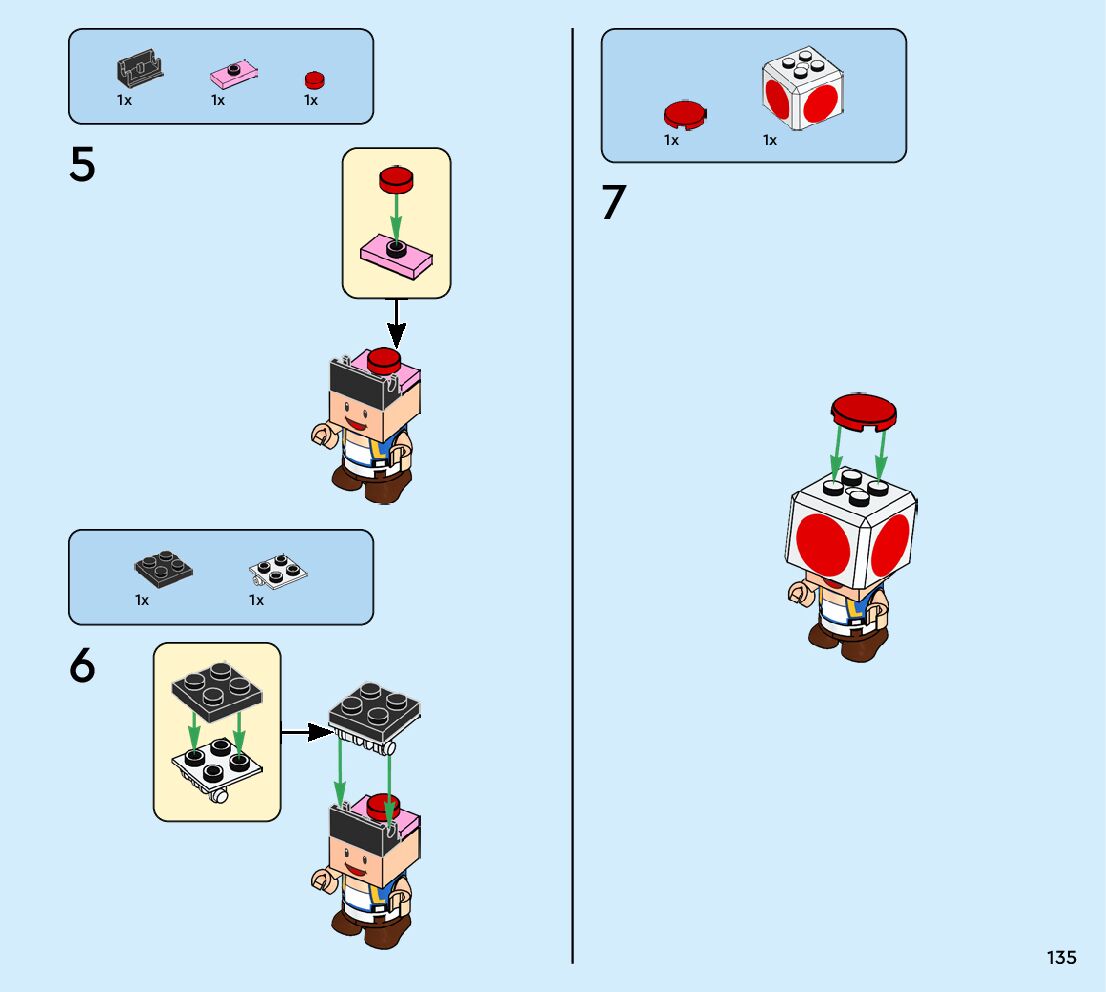 1x 1x 1x

5

1x 1x

6

1x 1x

7

135