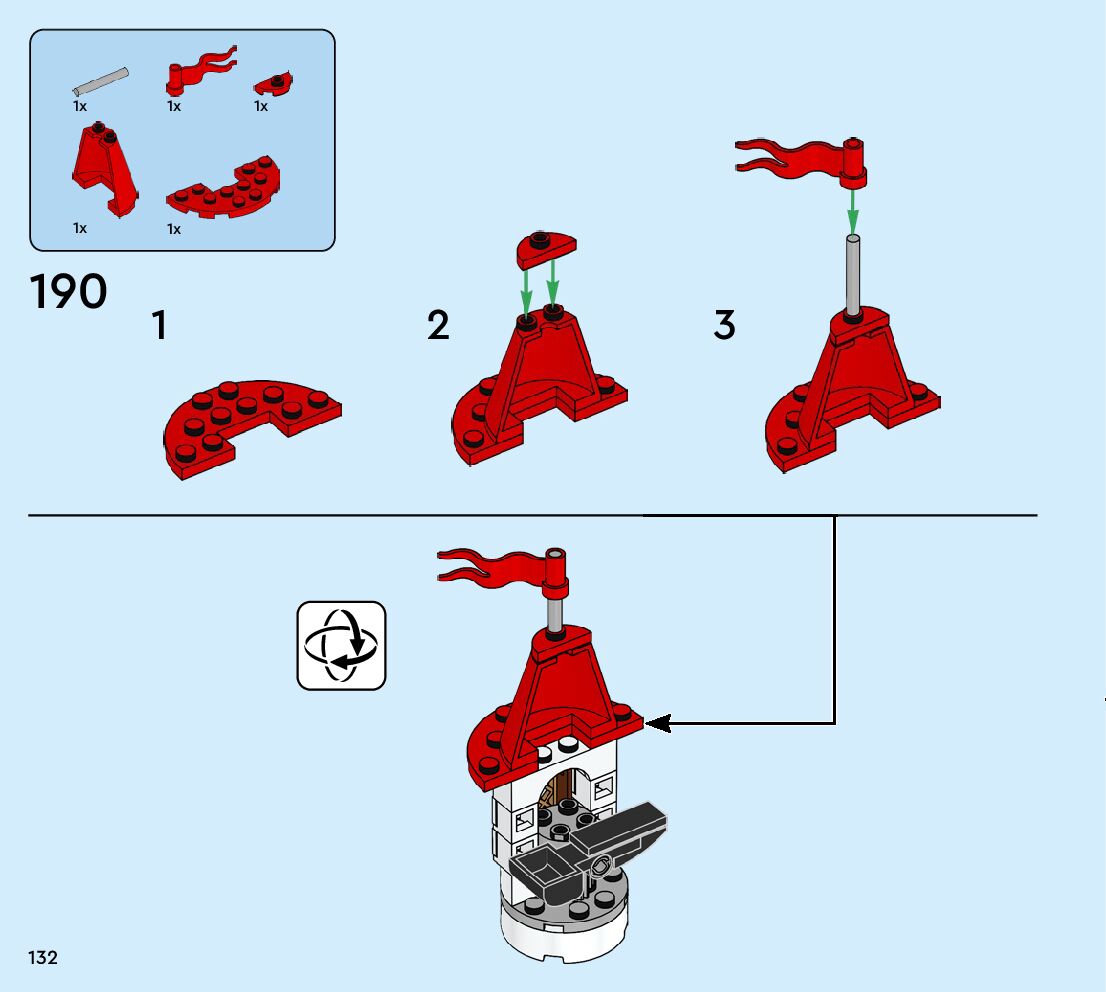 1x
1x
1x
1x
1x

190

1

2

3

132