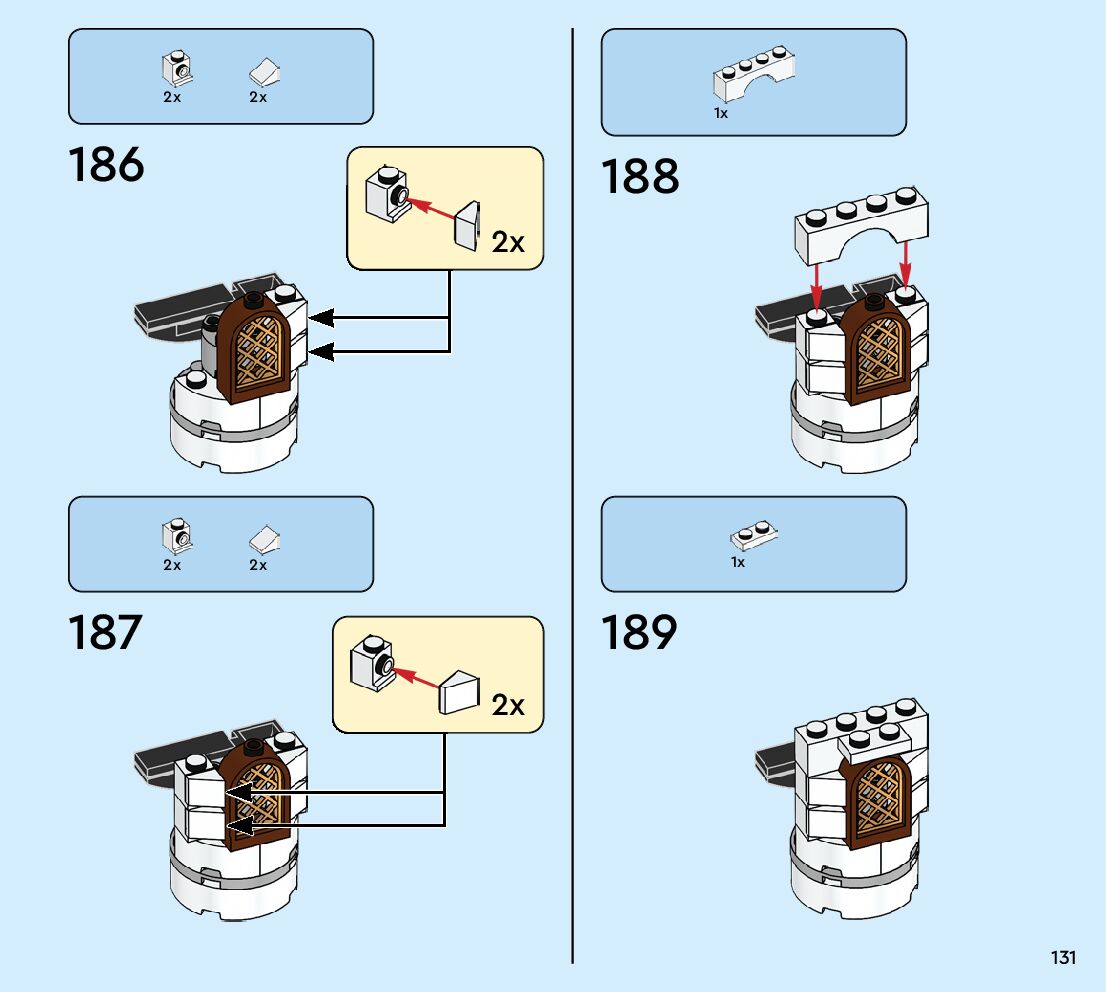 2x 2x

186

2x

2x 2x

187

2x

1x

188

1x

189

131