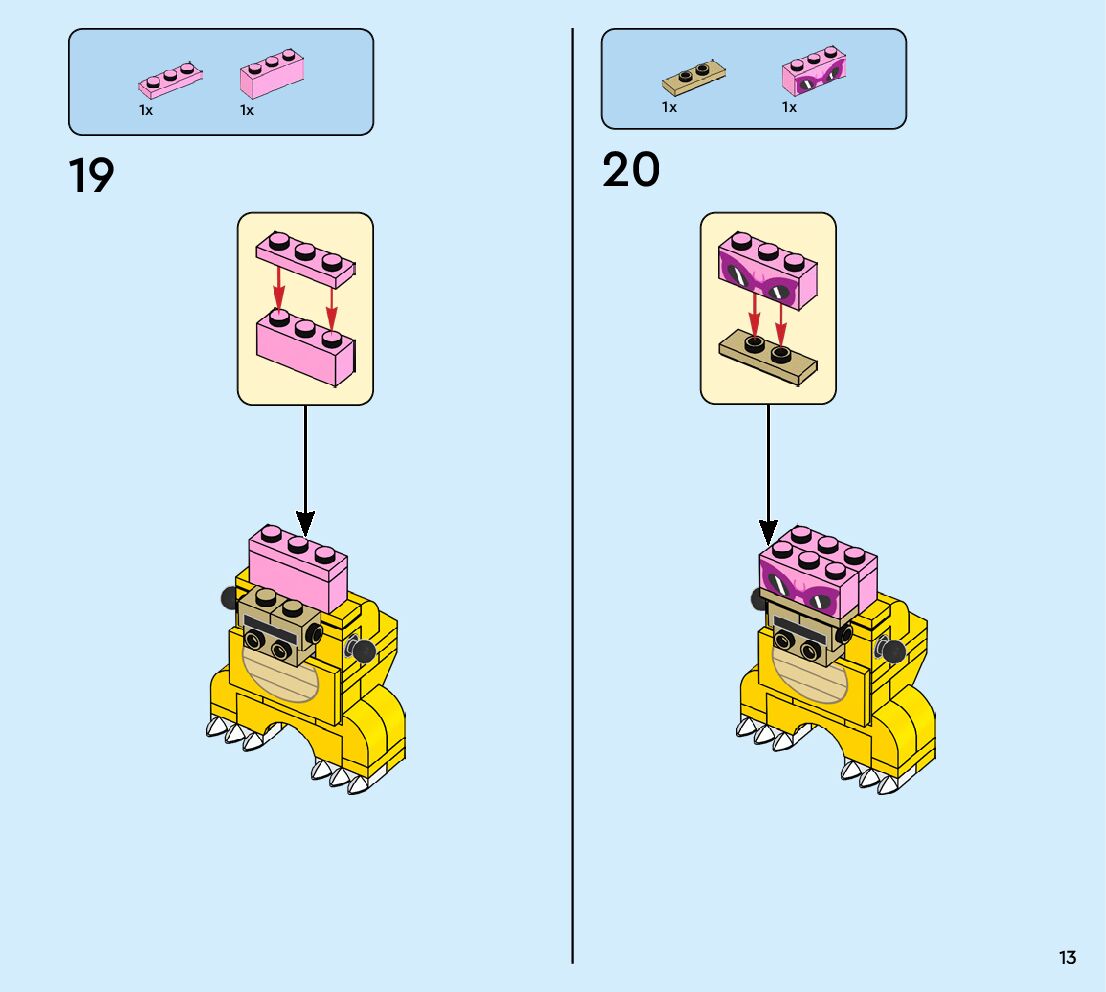 1x 1x

19

1x 1x

20

13