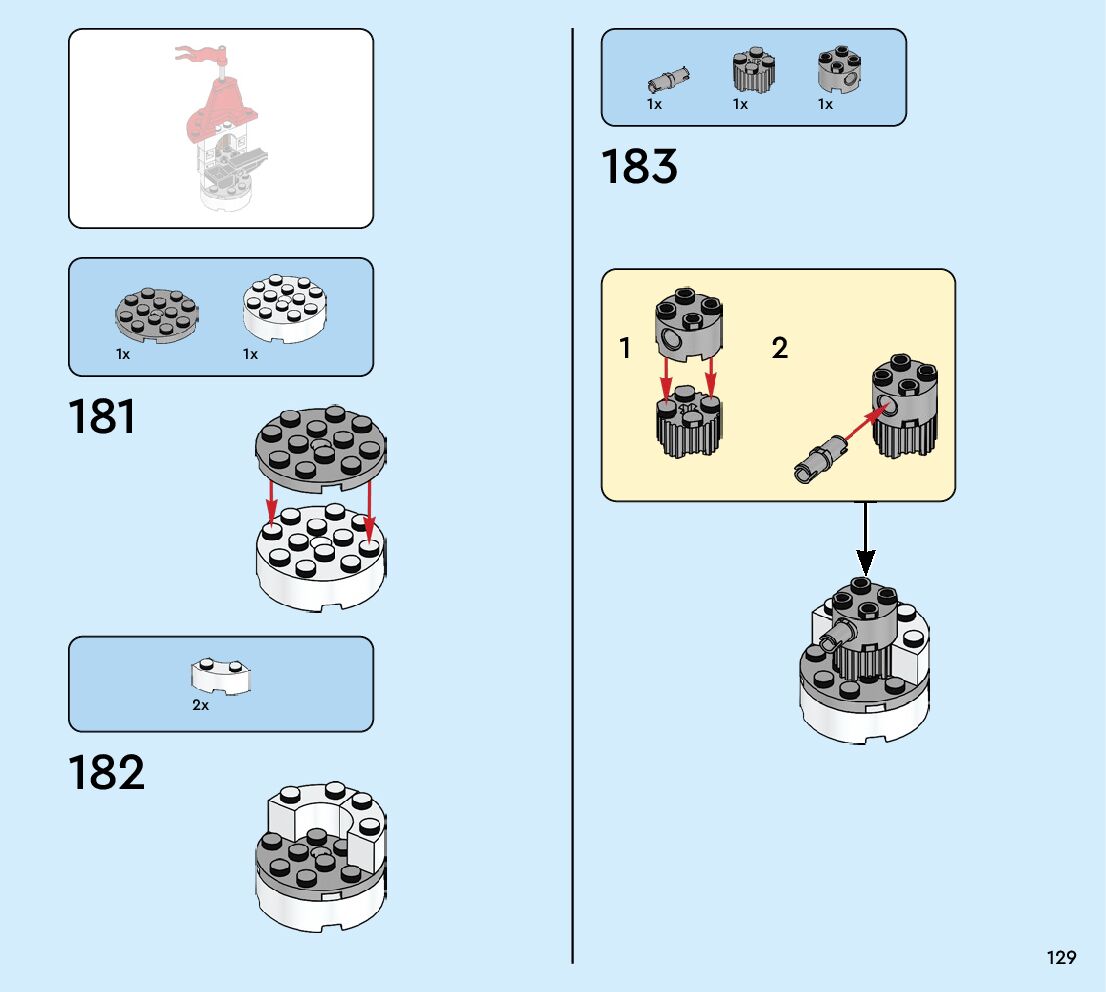 1x

1x

181

2x

182

1x

1x

1x

183

1

2

129