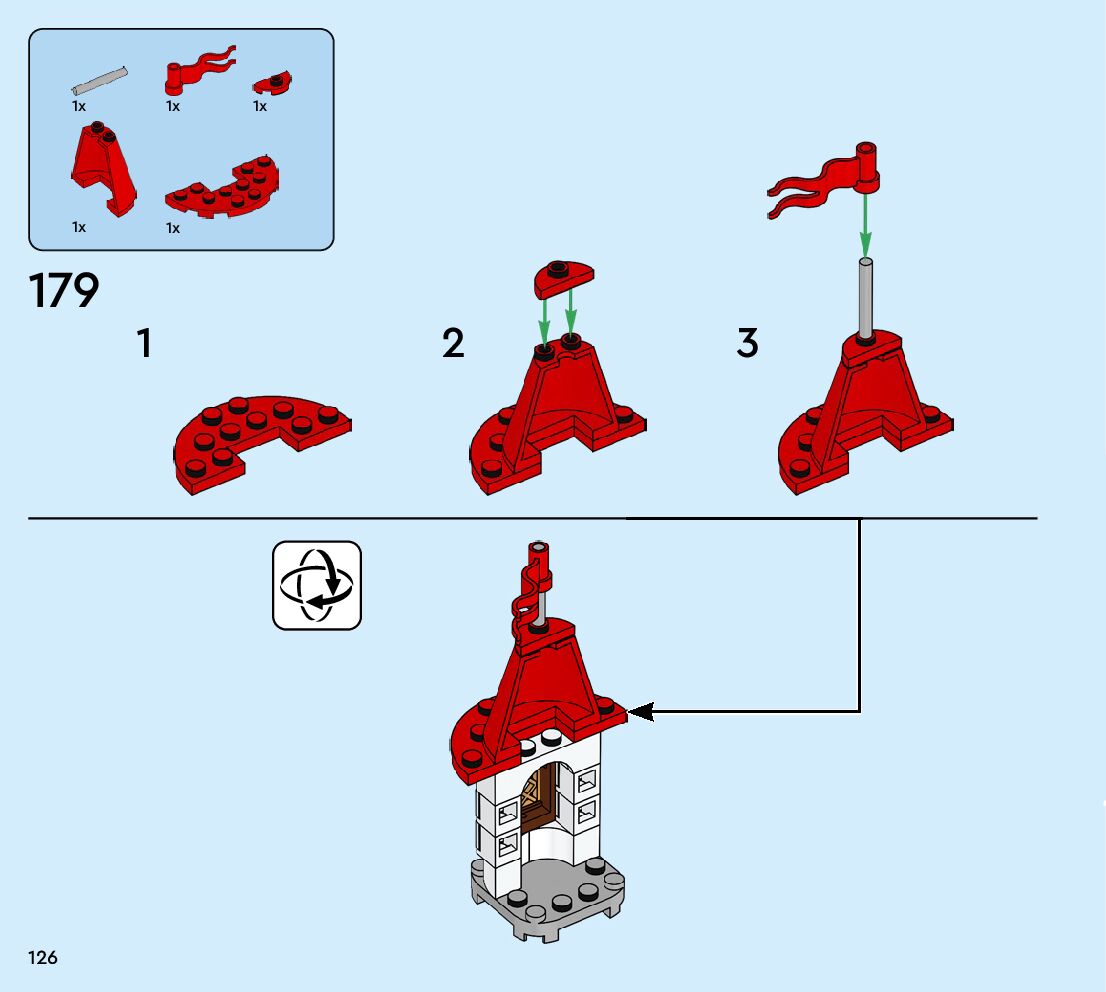 1x
1x
1x
1x
1x

179

1

2

3

126