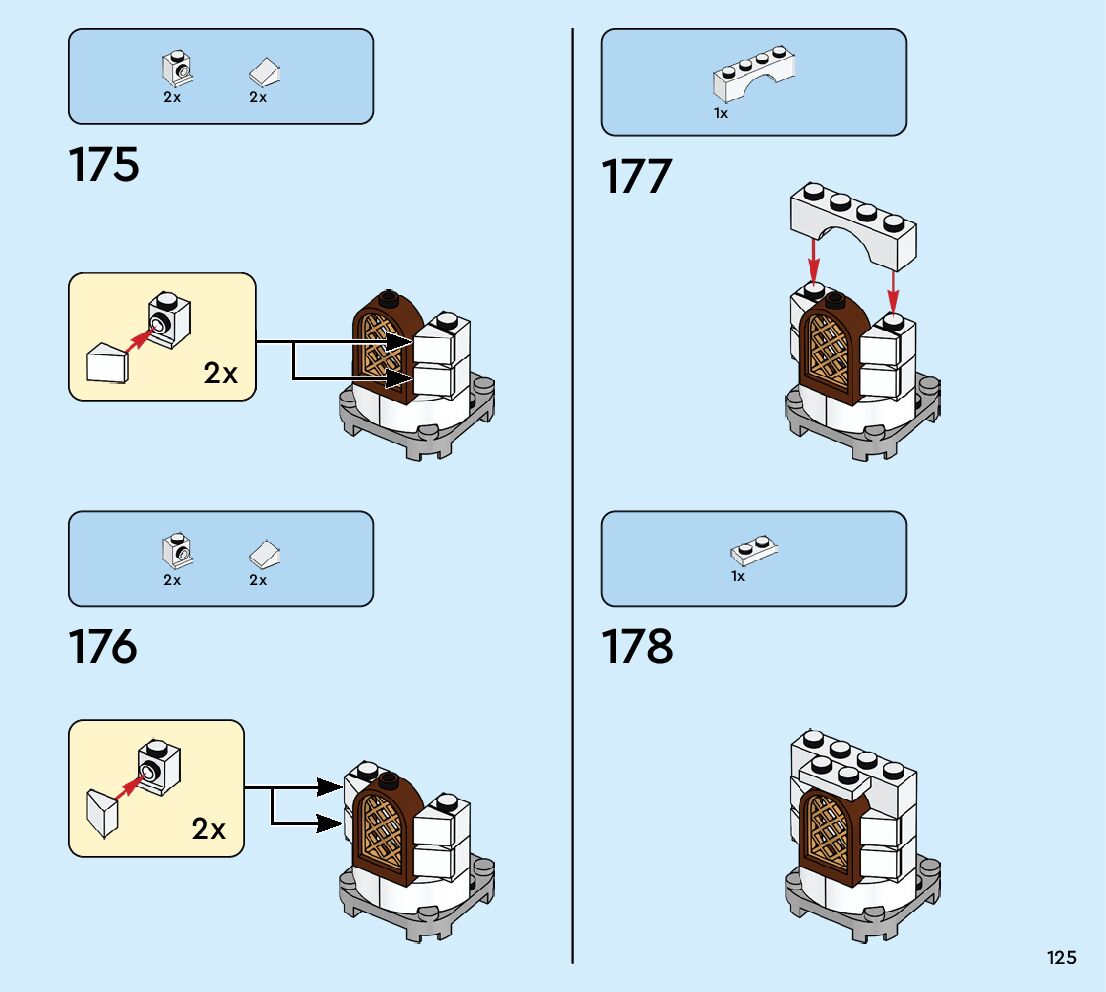 2x 2x

175

2x

2x 2x

176

2x

1x

177

1x

178

125