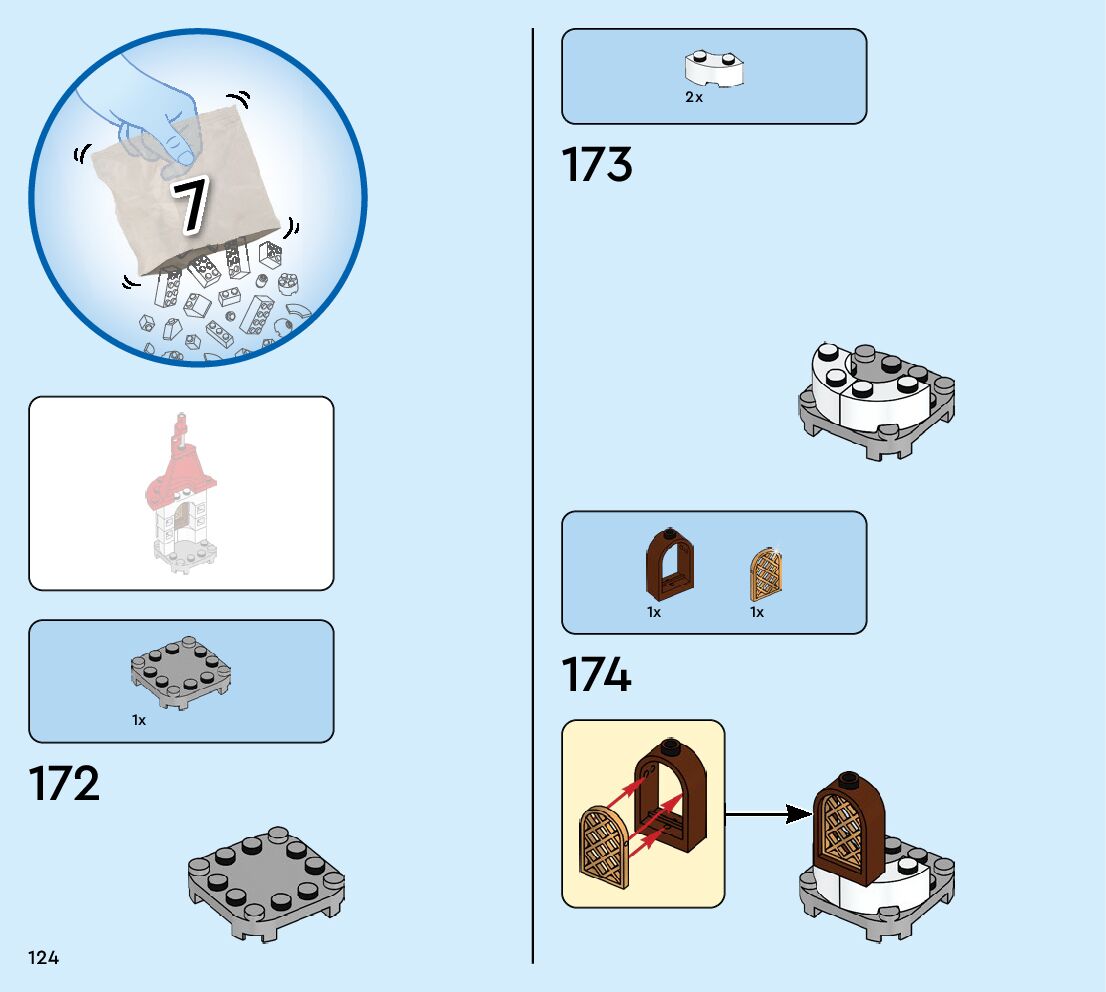 7

1x

172

124

2x

173

1x

1x

174