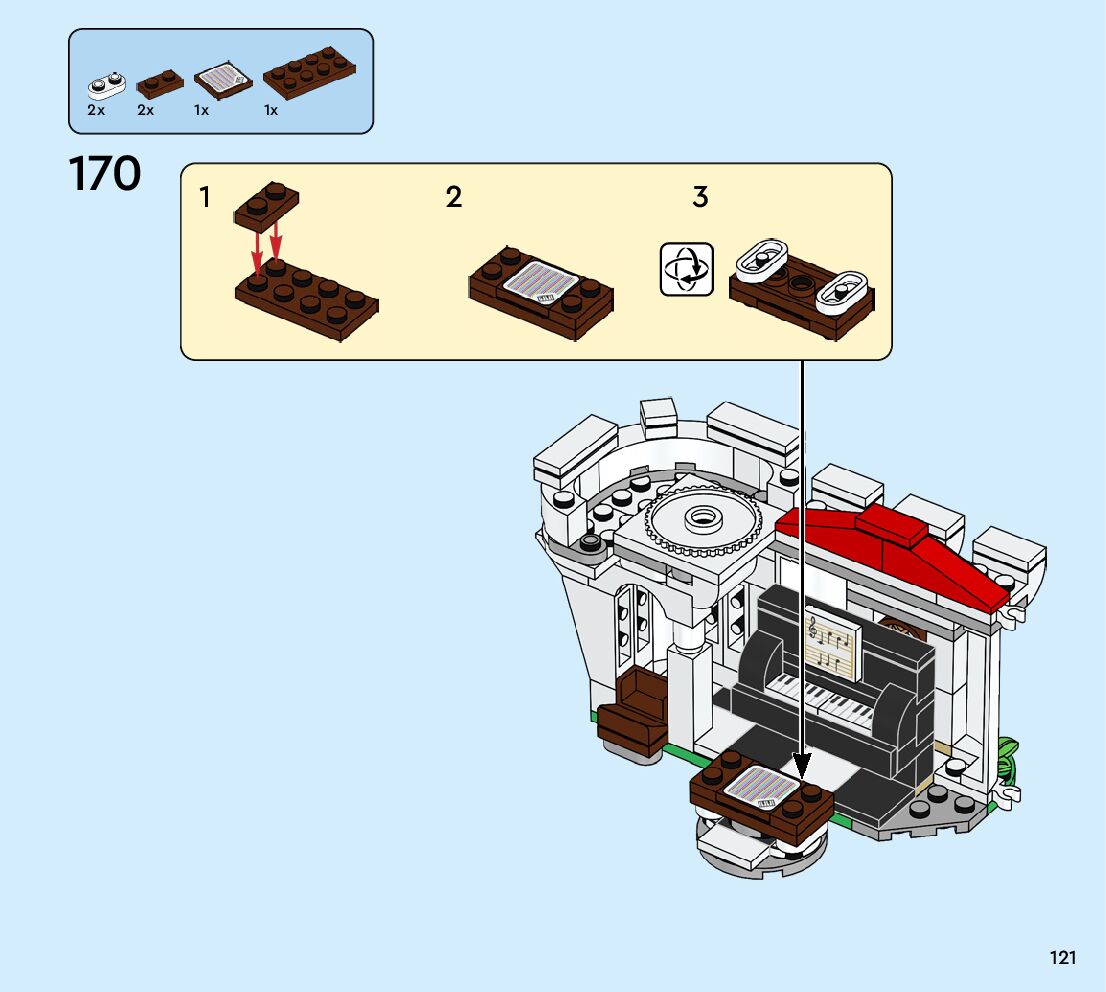 2x 2x 1x 1x

170

1

2

3

121