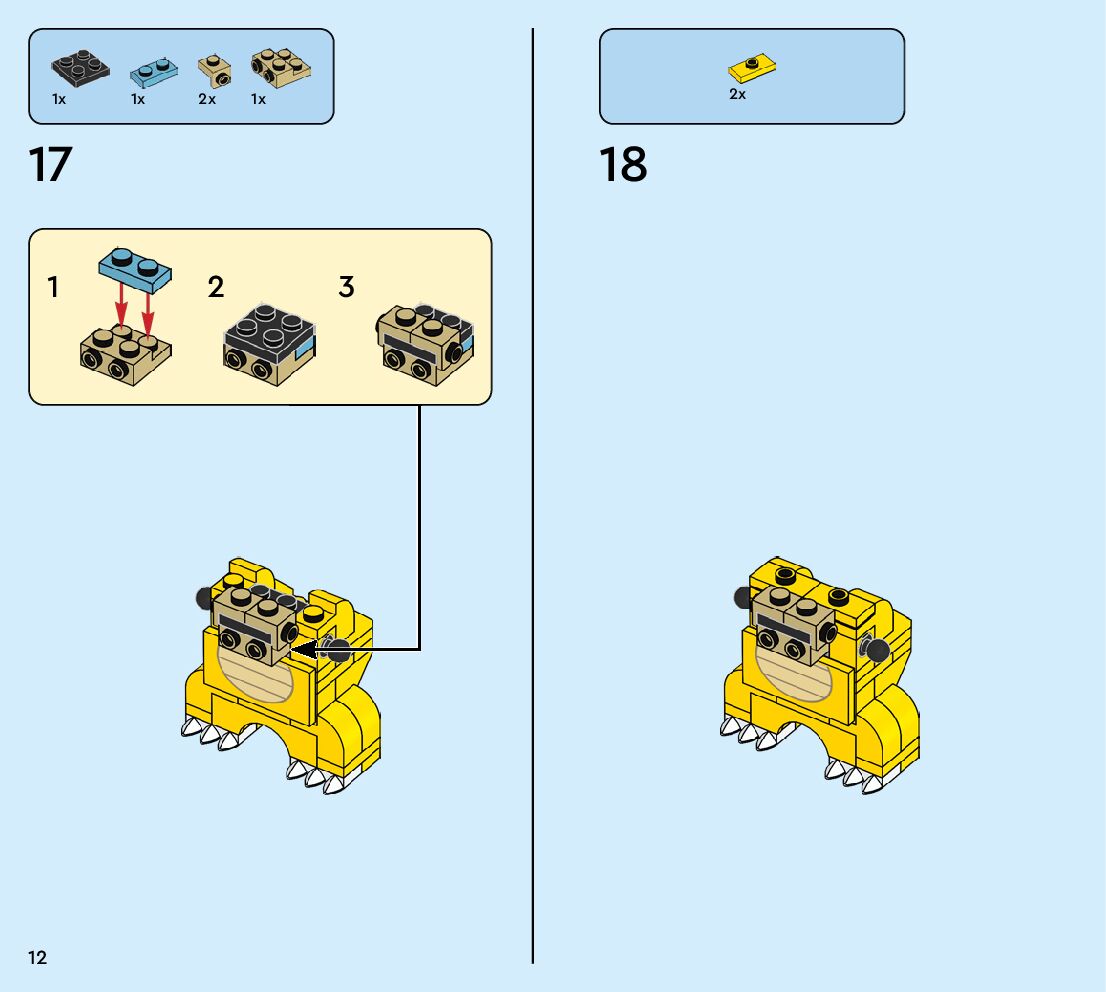 1x 1x 2x 1x

17

1

2

3

2x

18

12