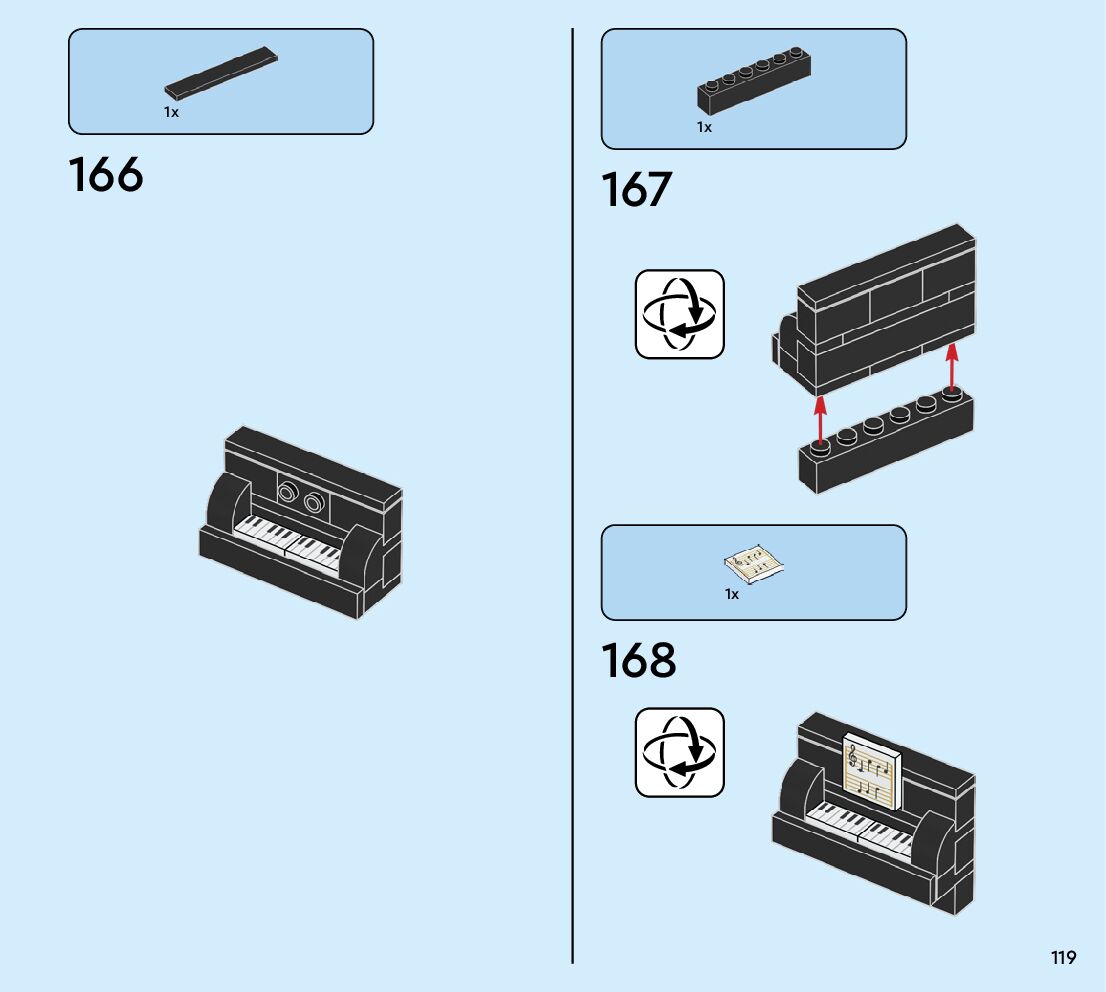 1x

166

1x

167

1x

168

119