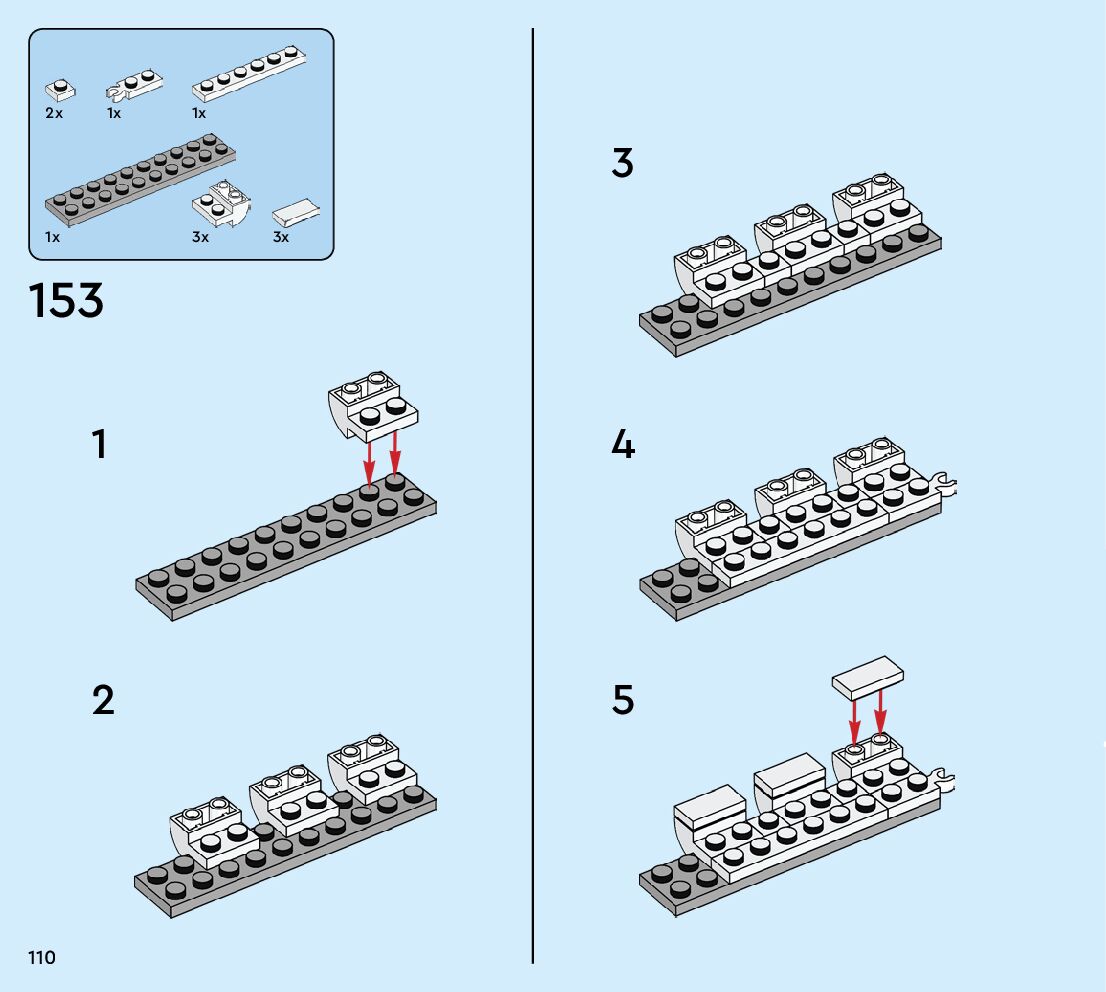 2x 1x 1x

1x 3x 3x

153

1

2

3

4

5

110