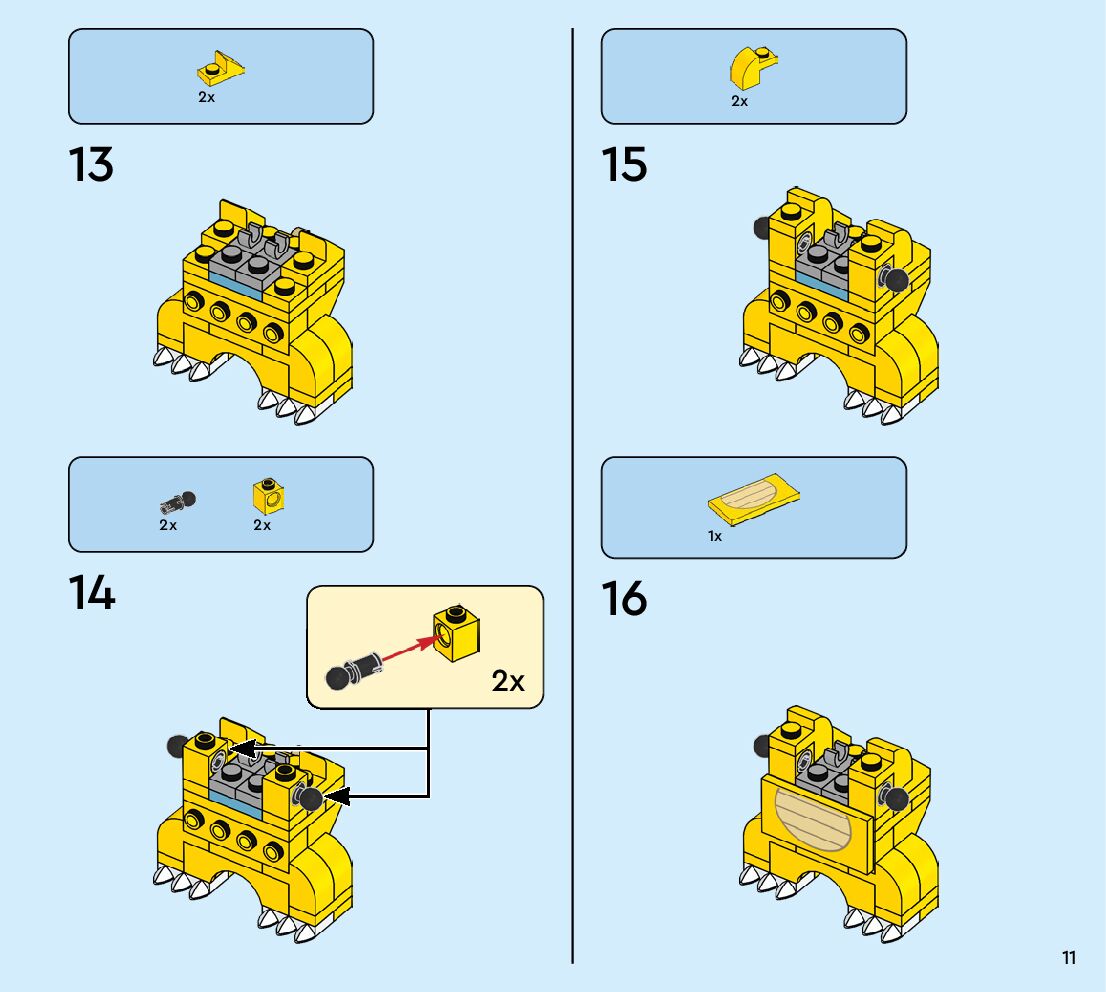 2x

13

2x 2x

14

2x

2x

15

1x

16

11