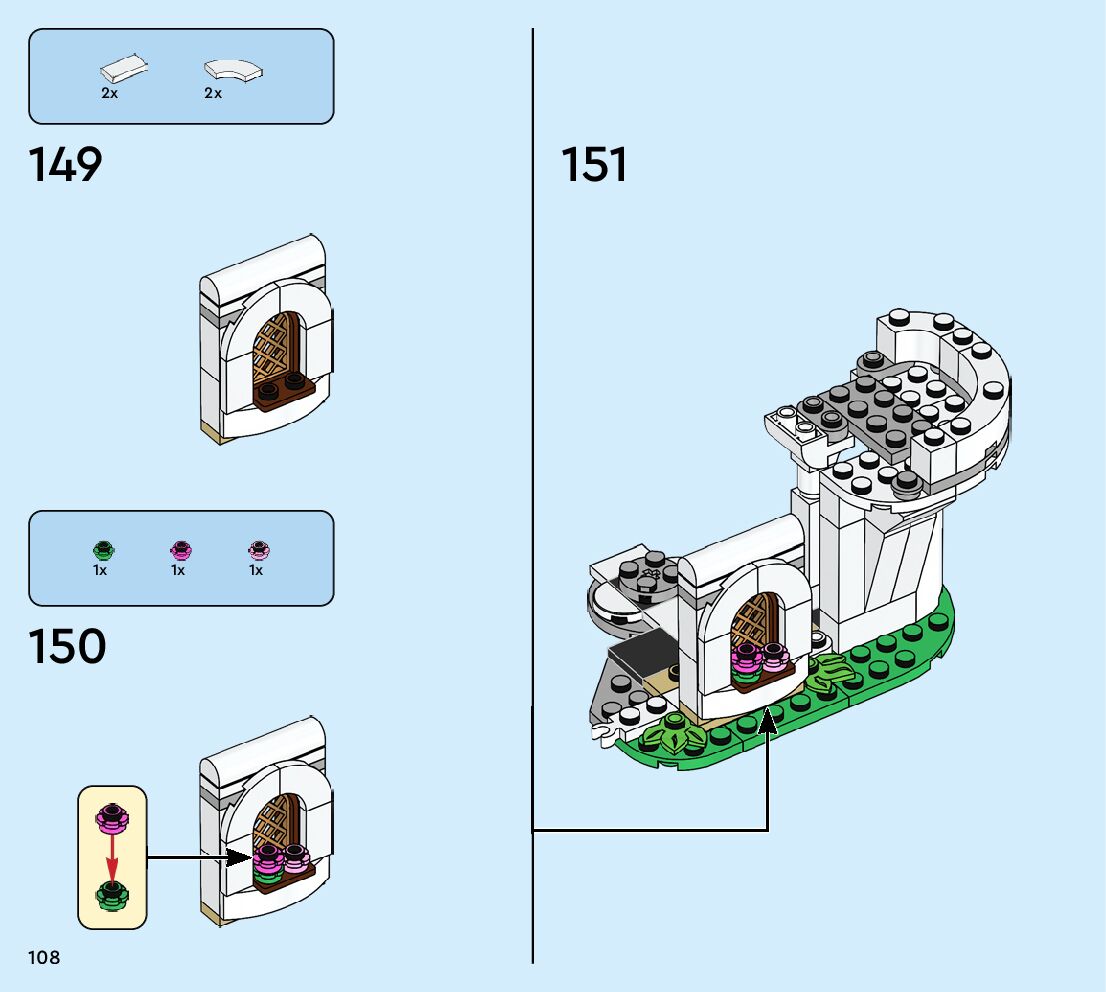 2x 2x

149

1x 1x 1x

150

108

151