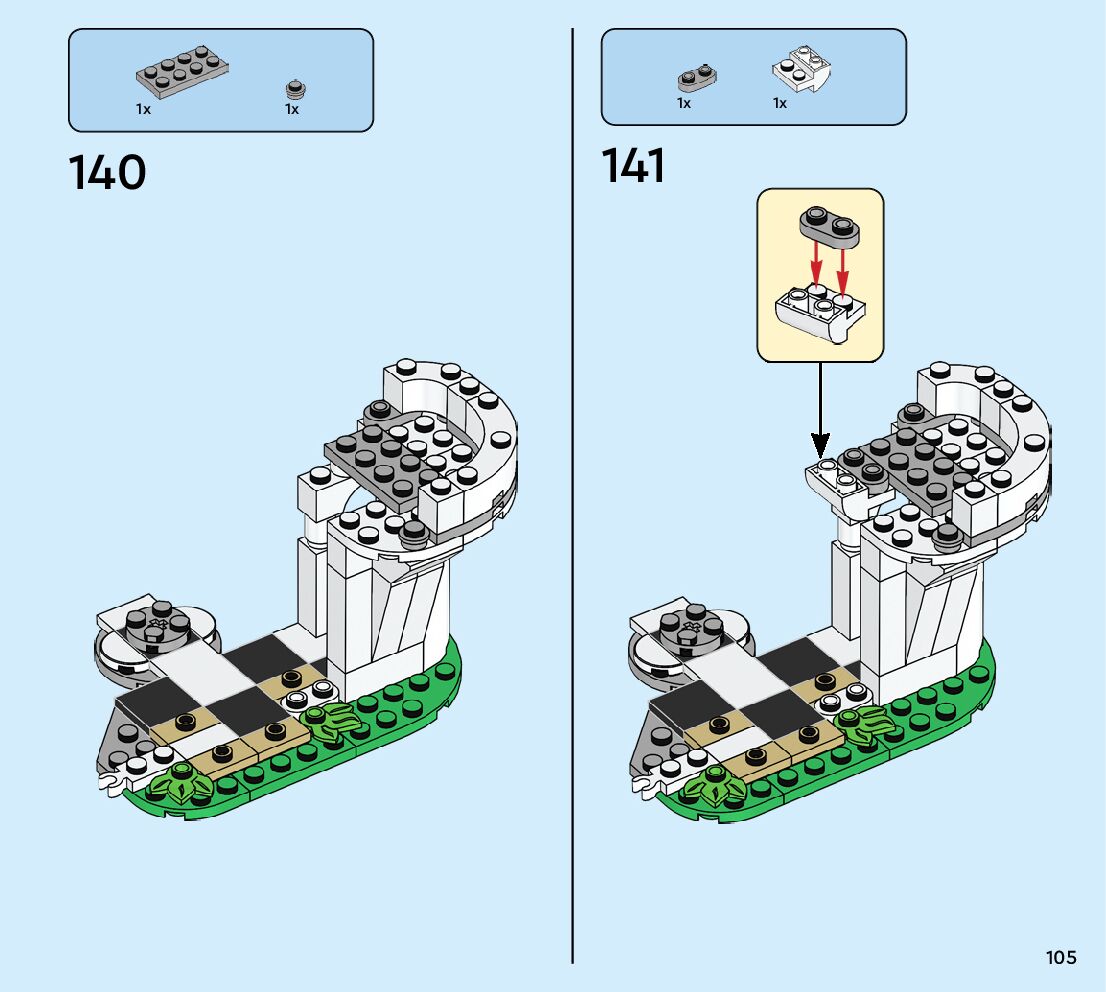 1x
1x

140

1x
1x

141

105