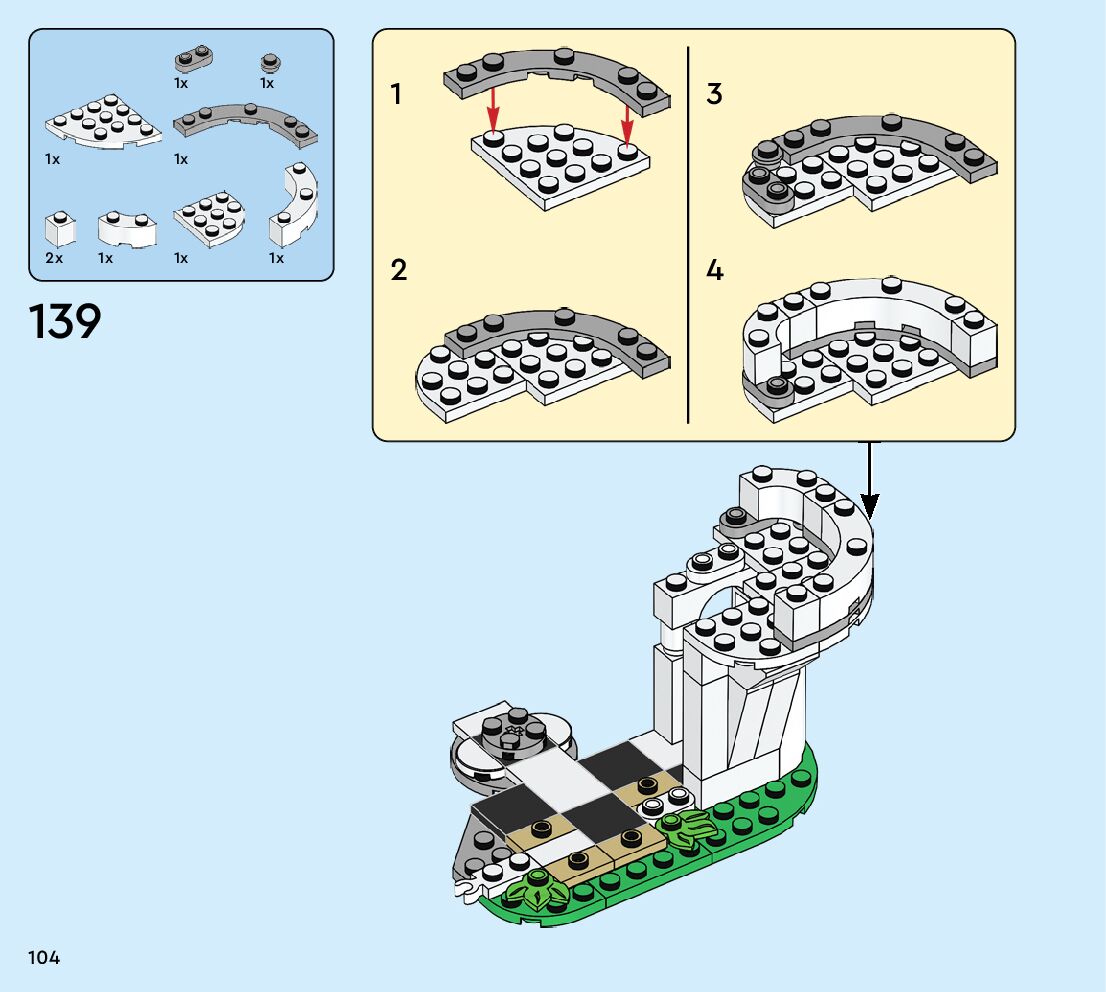 1x 1x
1x 1x
2x 1x 1x 1x

139

1
2
3
4

104