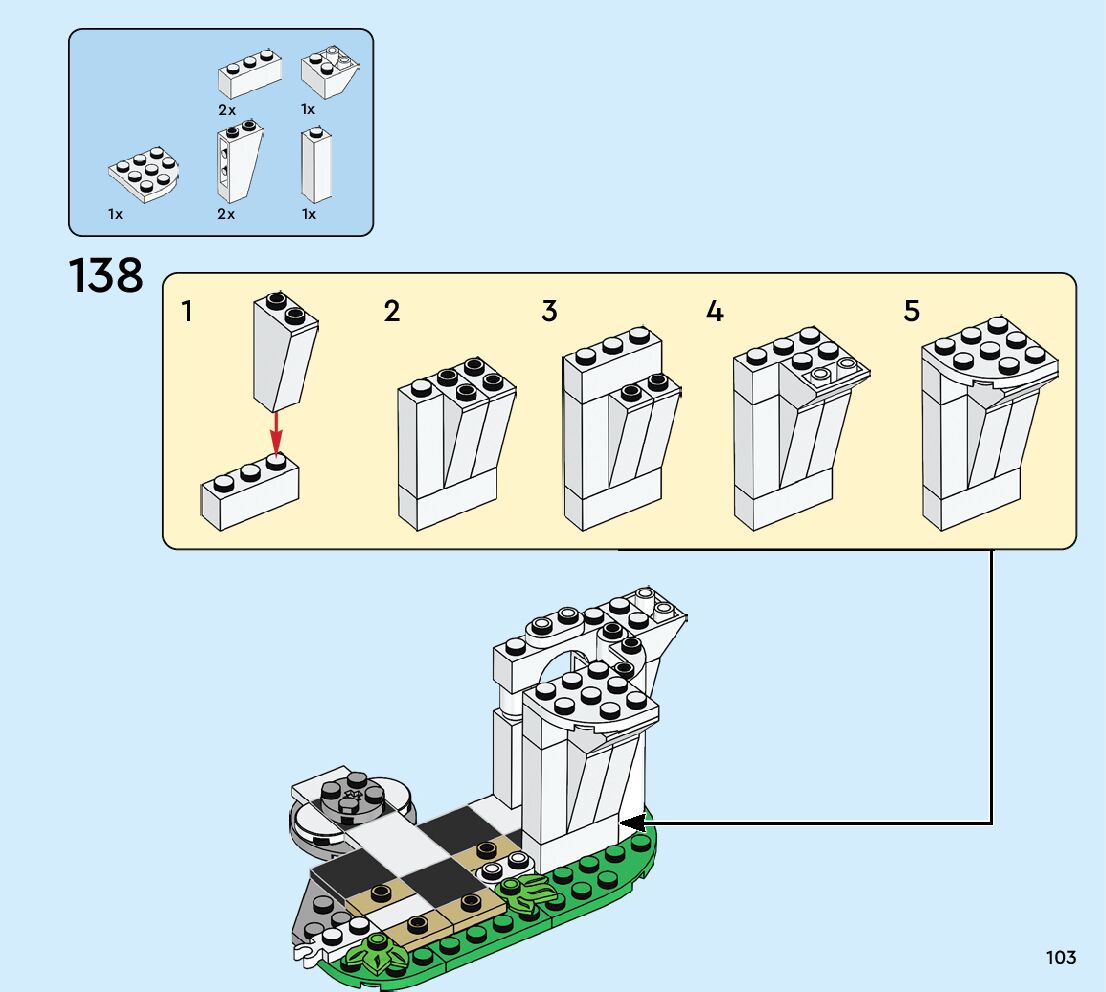 2x
1x
1x
2x
1x

138

1
2
3
4
5

103