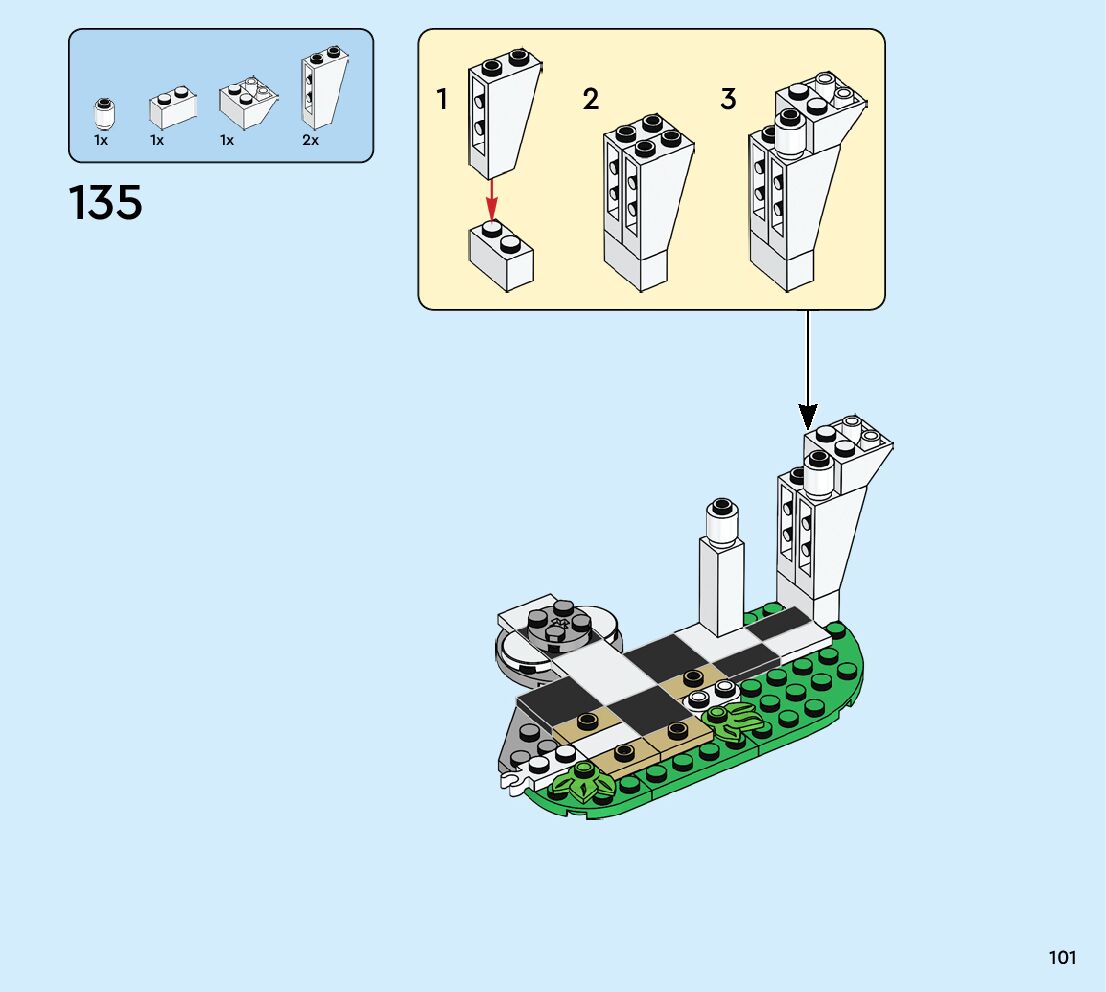 1x 1x 1x 2x

135

1 2 3

101