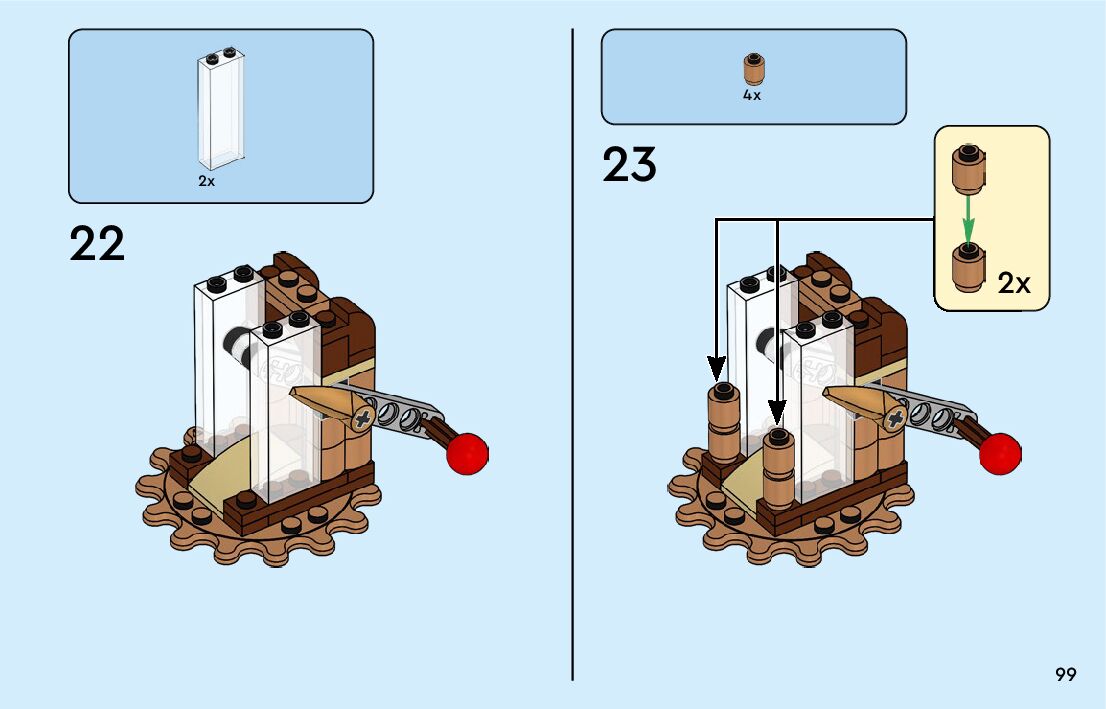 2x

22

4x

23

2x

99