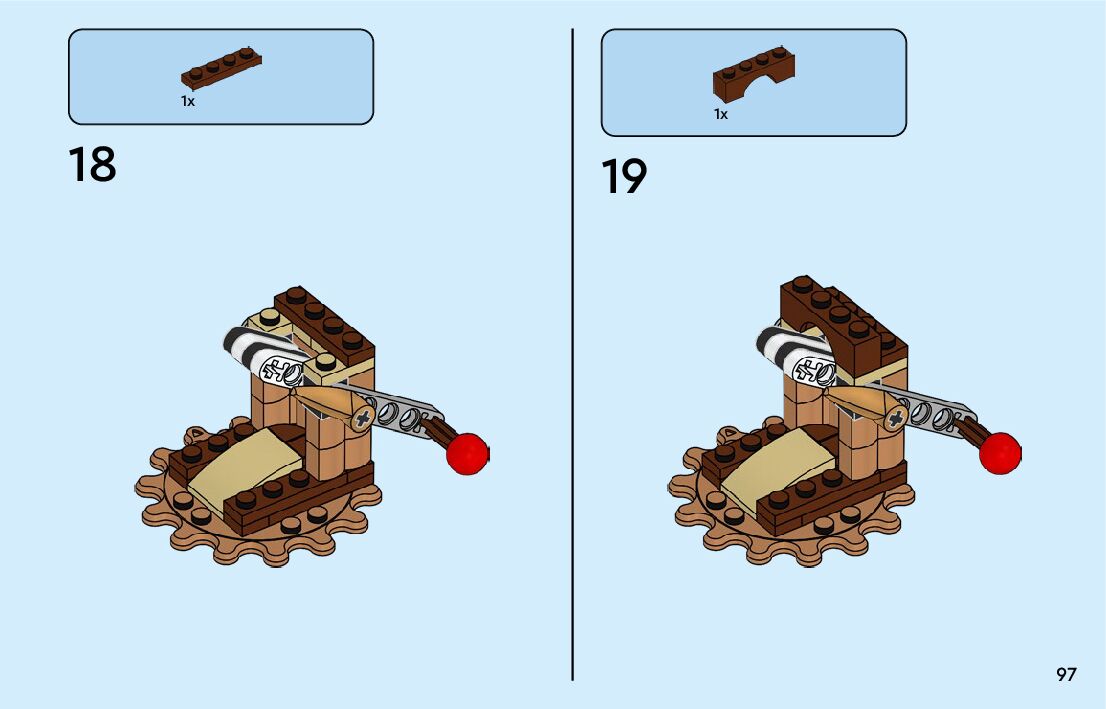 1x

18

1x

19

97