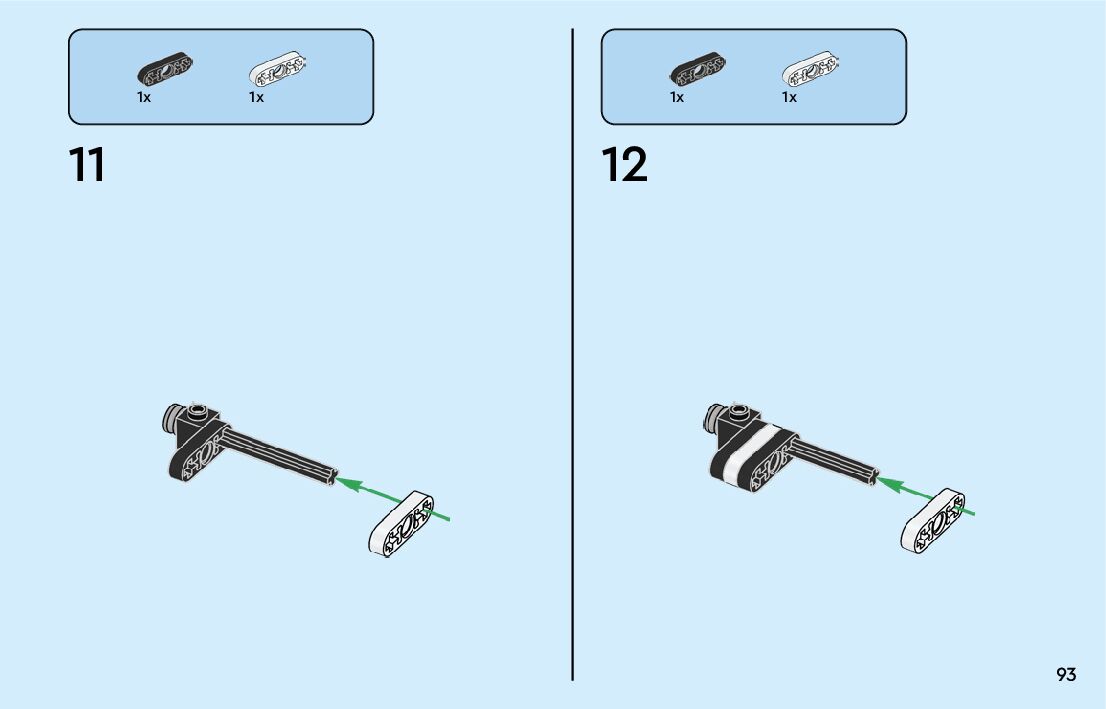 1x 1x

11

1x 1x

12

93