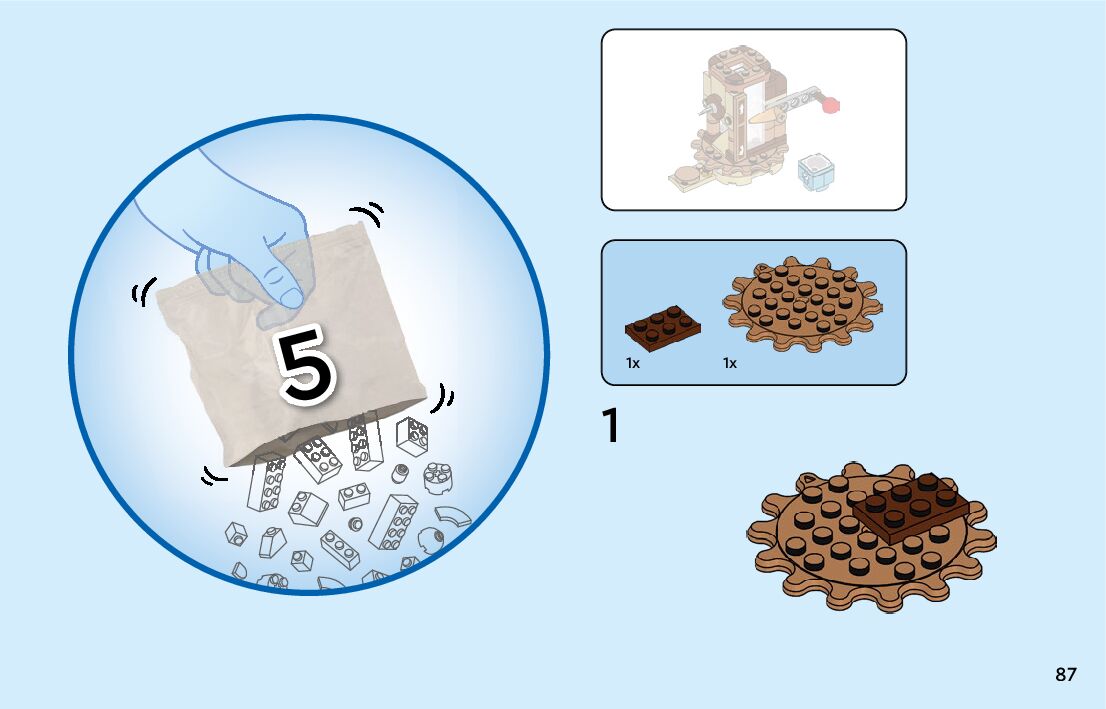 5

1x 1x

1

87